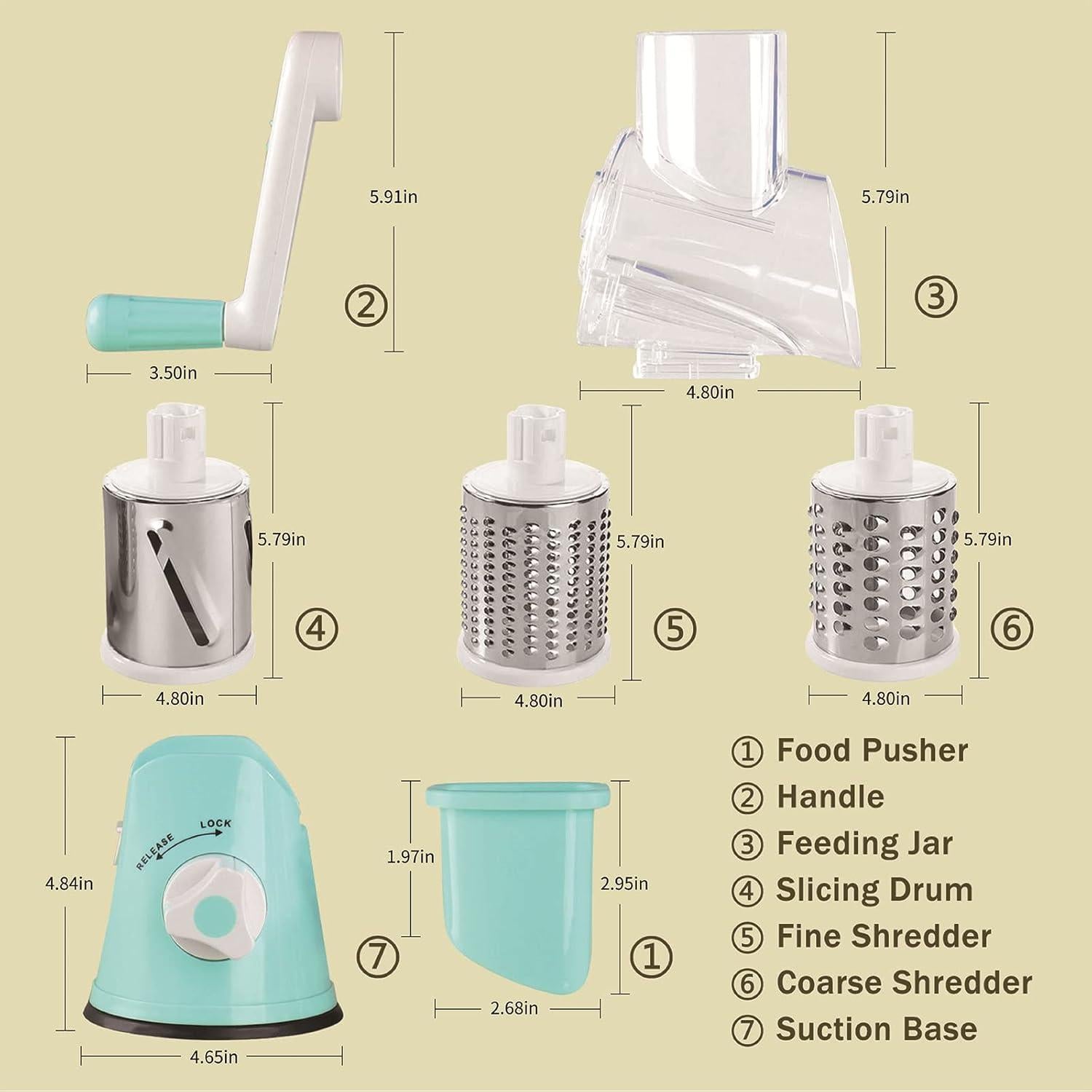 5.91in

②

3.50in

5.79in

③

4.80in

5.79in

④

4.80in

5.79in

⑤

4.80in

5.79in

⑥

4.80in

4.84in

RELEASE LOCK

⑦

4.65in

1.97in

2.95in

①

2.68in

① Food Pusher
② Handle
③ Feeding Jar
④ Slicing Drum
⑤ Fine Shredder
⑥ Coarse Shredder
⑦ Suction Base