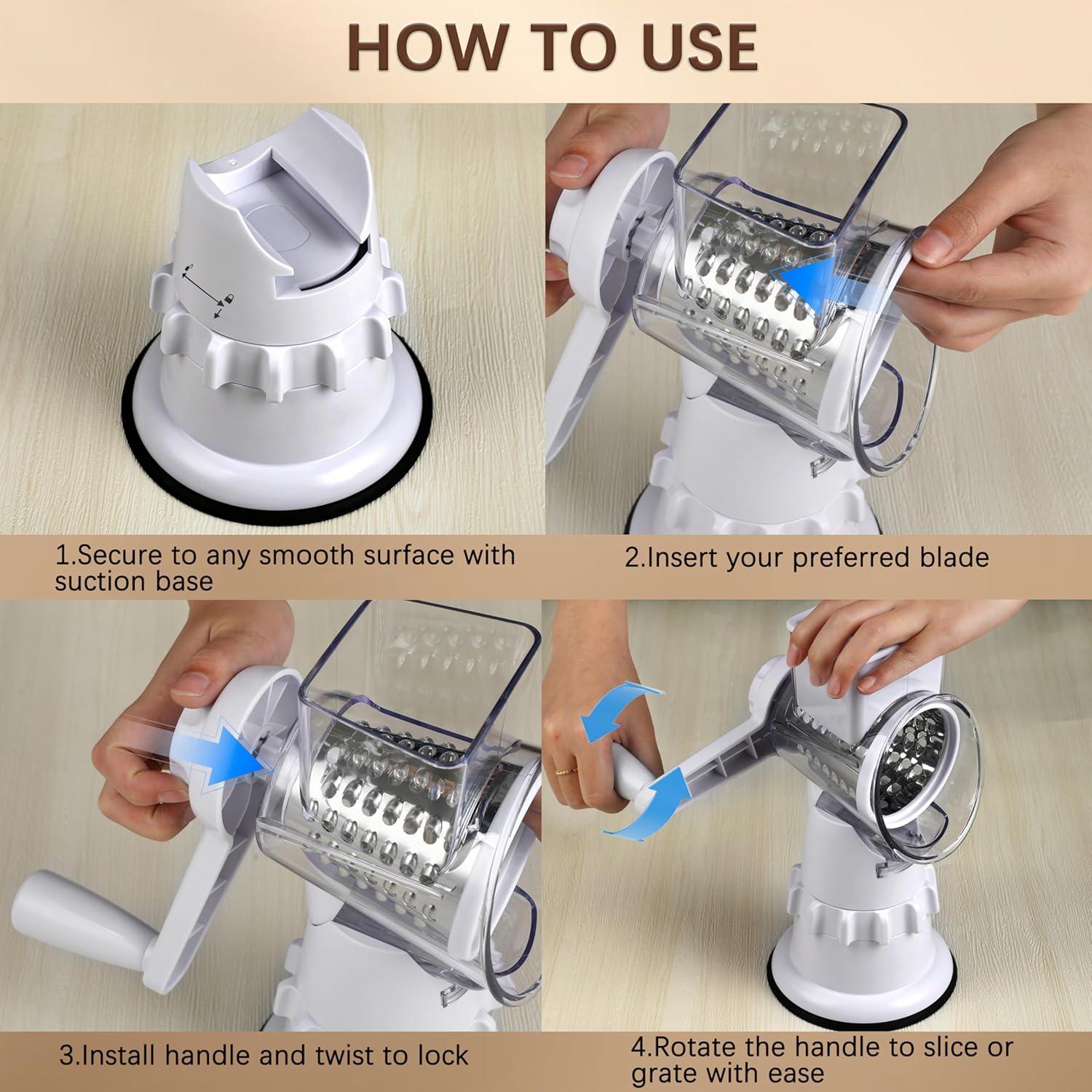 HOW TO USE

1.Secure to any smooth surface with suction base

2.Insert your preferred blade

3.Install handle and twist to lock

4.Rotate the handle to slice or grate with ease