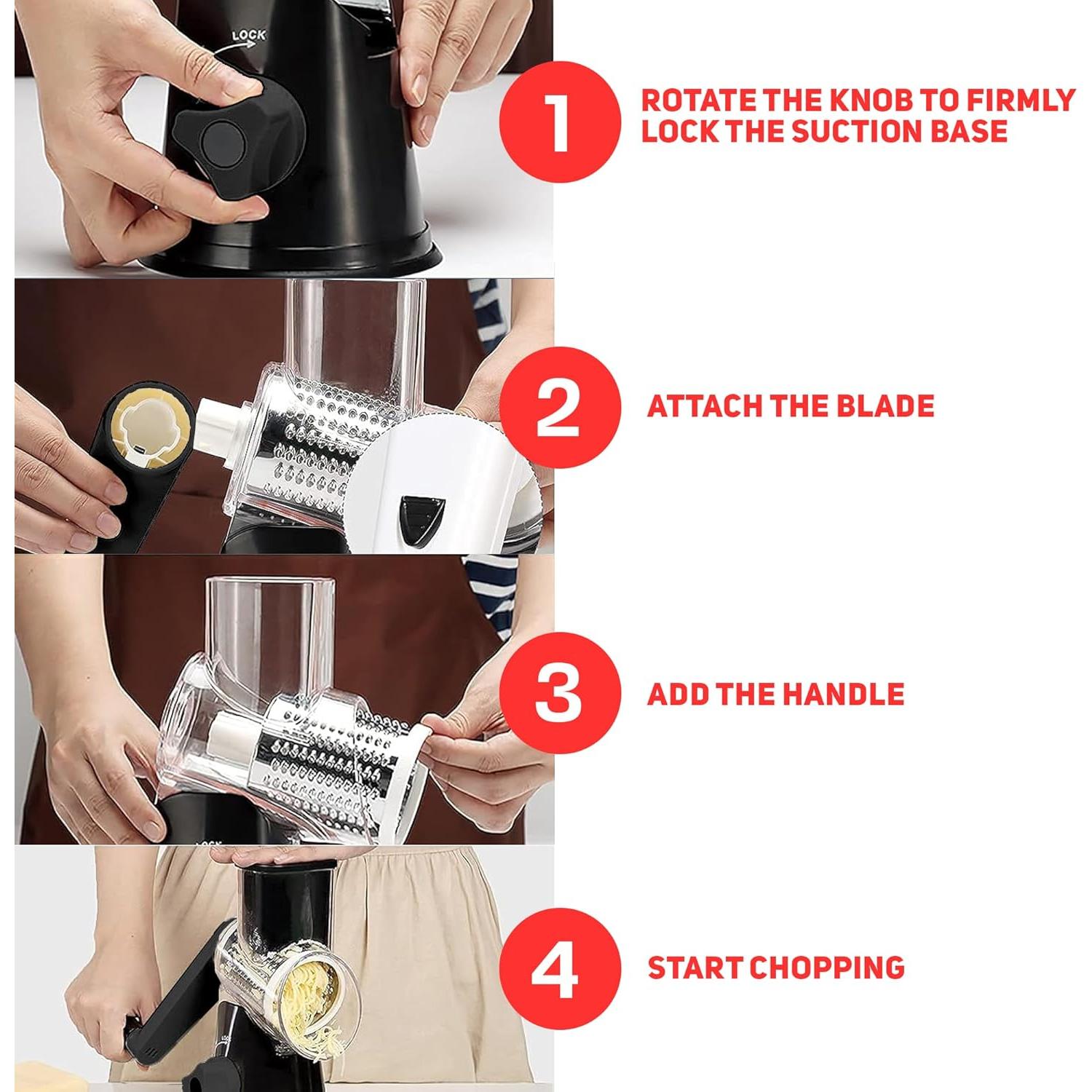 LOCK

1

ROTATE THE KNOB TO FIRMLY LOCK THE SUCTION BASE

2

ATTACH THE BLADE

3

ADD THE HANDLE

LOCK

4

START CHOPPING