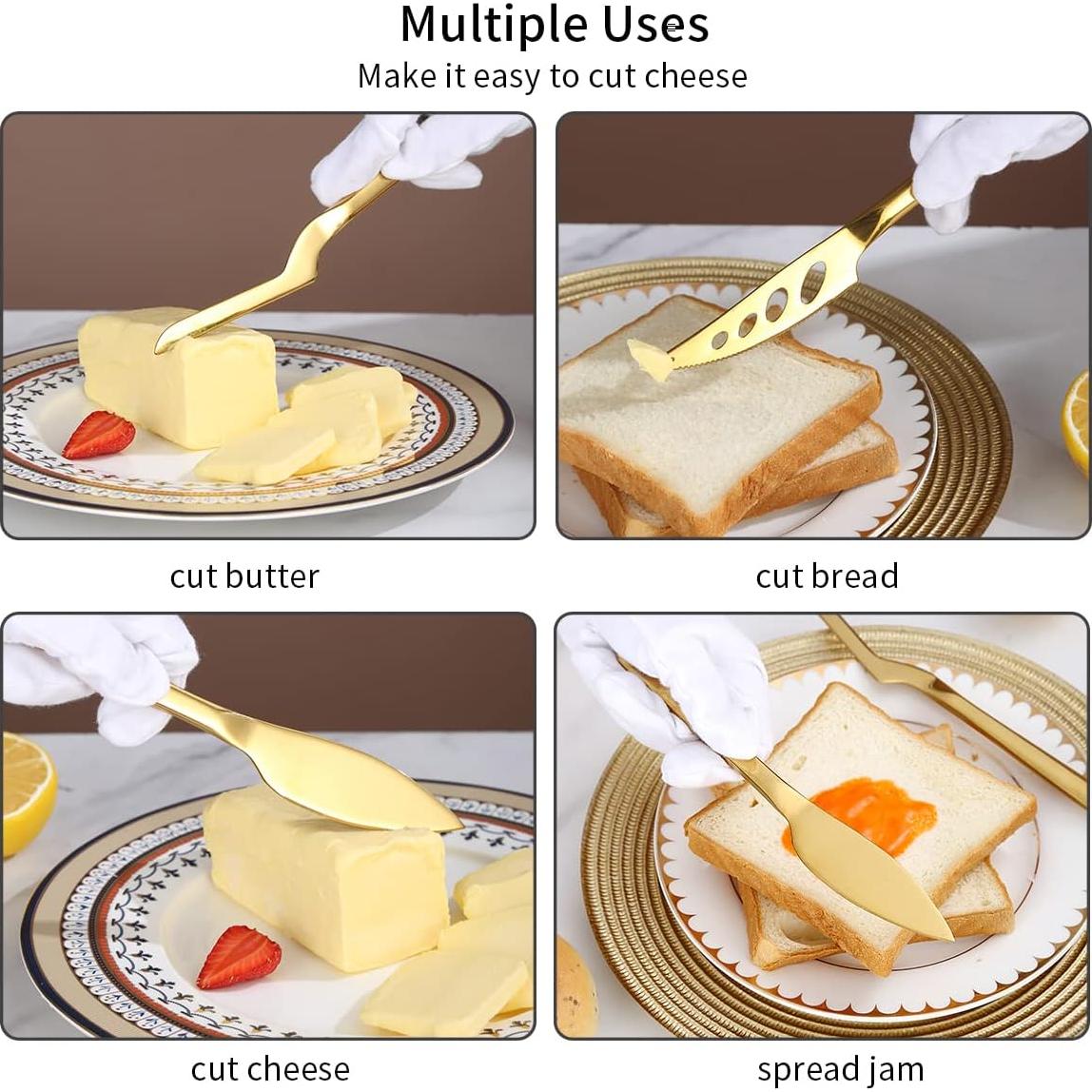 Multiple Uses
Make it easy to cut cheese

cut butter

cut bread

cut cheese

spread jam