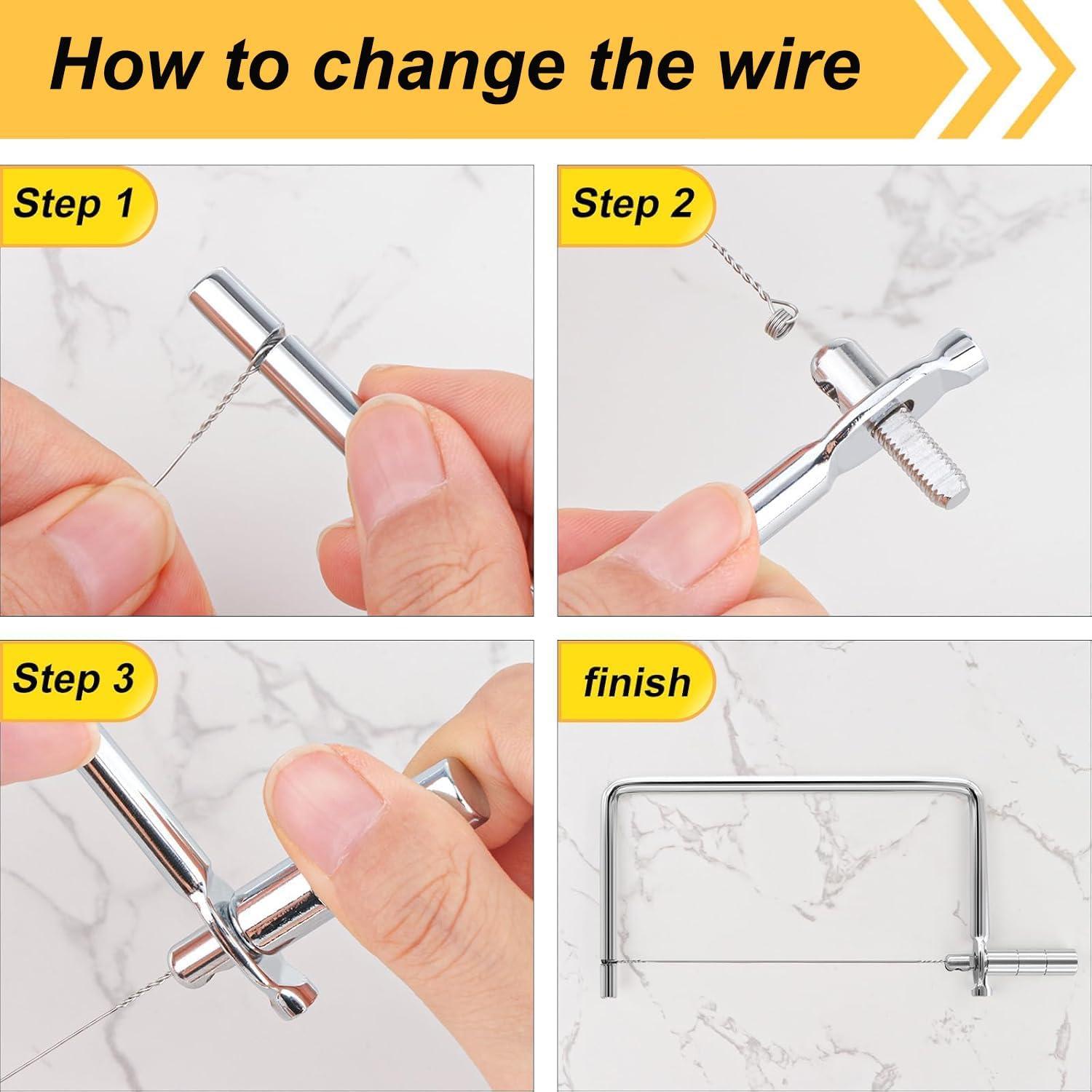 How to change the wire

Step 1

Step 2

Step 3

finish