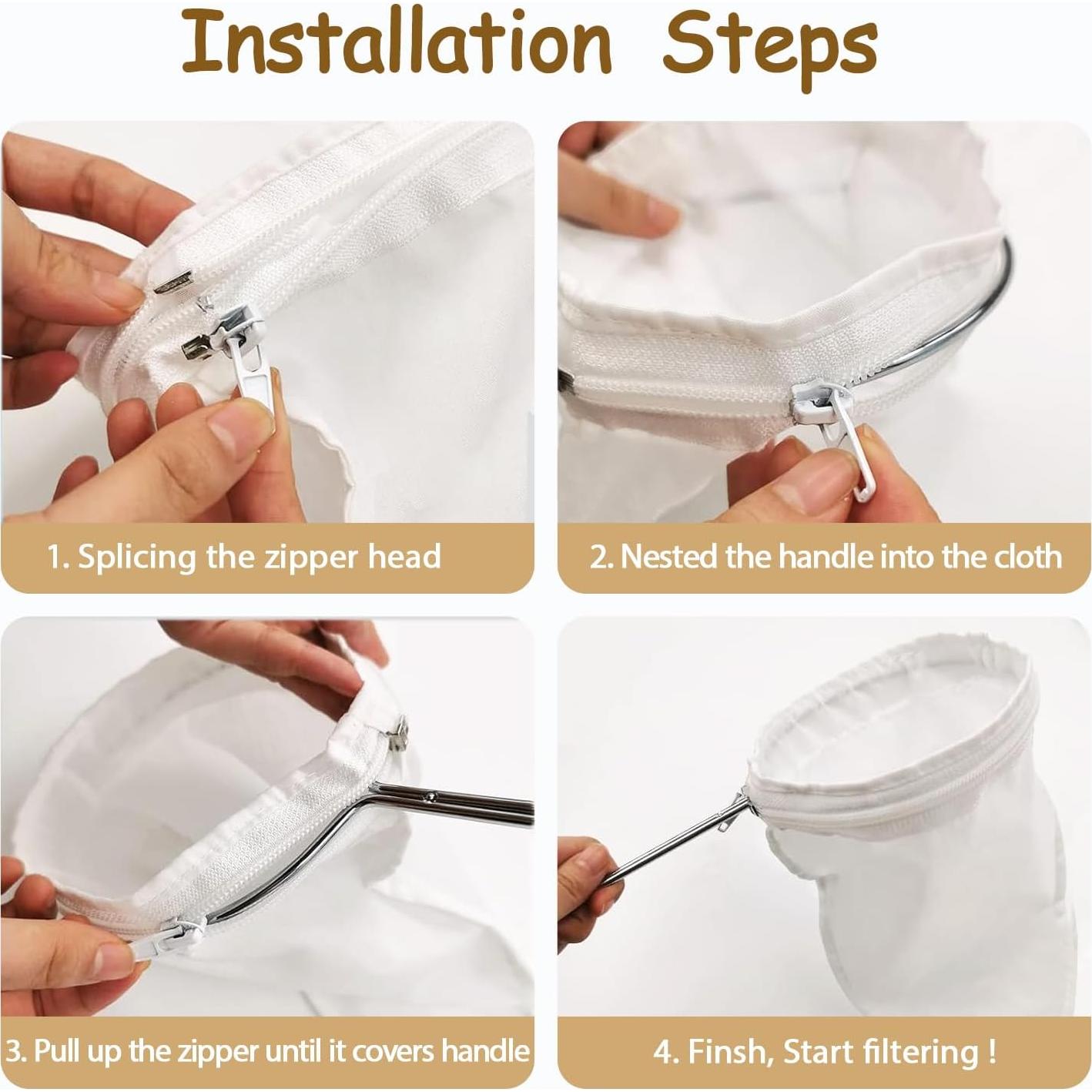 Installation Steps

1. Splicing the zipper head

2. Nested the handle into the cloth

3. Pull up the zipper until it covers handle

4. Finsh, Start filtering !