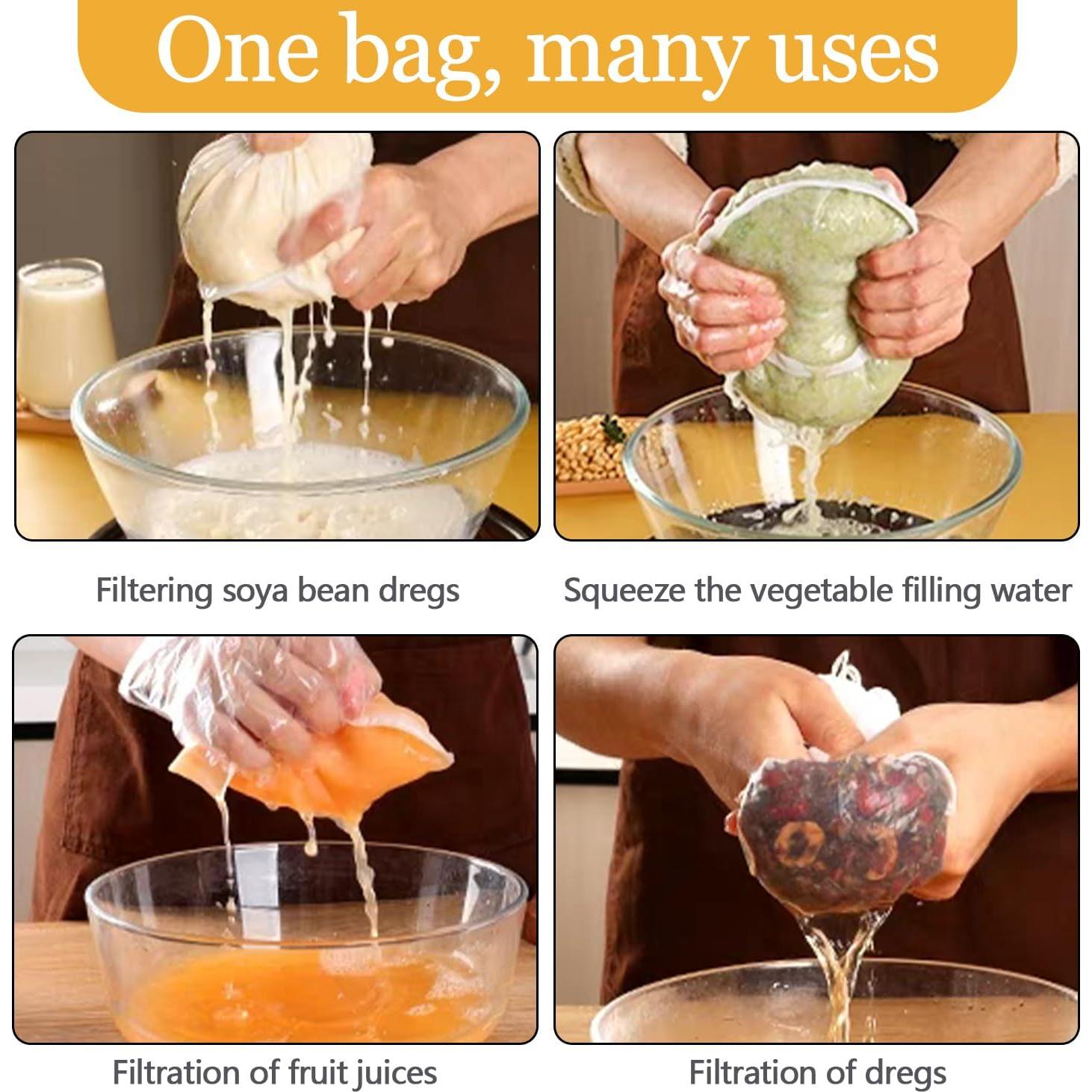 One bag, many uses

Filtering soya bean dregs

Squeeze the vegetable filling water

Filtration of fruit juices

Filtration of dregs