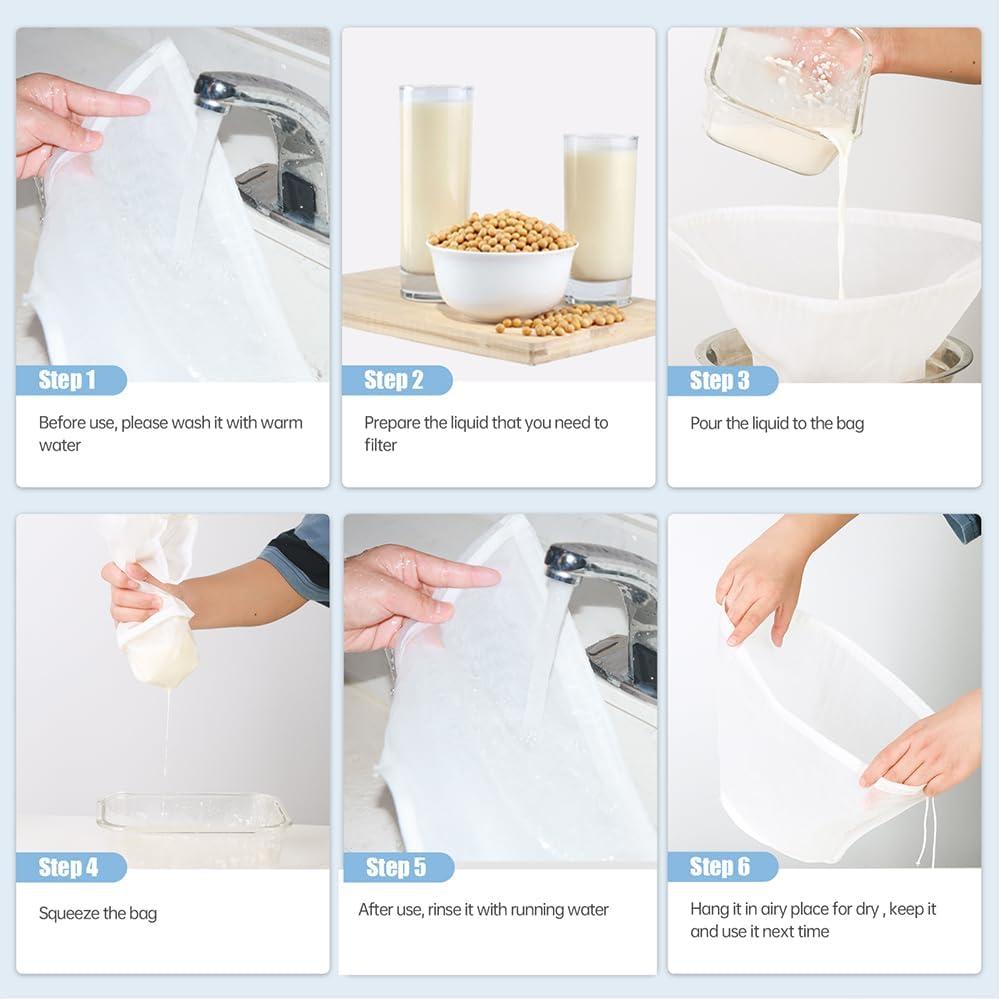 Step 1

Before use, please wash it with warm water

Step 2

Prepare the liquid that you need to filter

Step 3

Pour the liquid to the bag

Step 4

Squeeze the bag

Step 5

After use, rinse it with running water

Step 6

Hang it in airy place for dry , keep it and use it next time