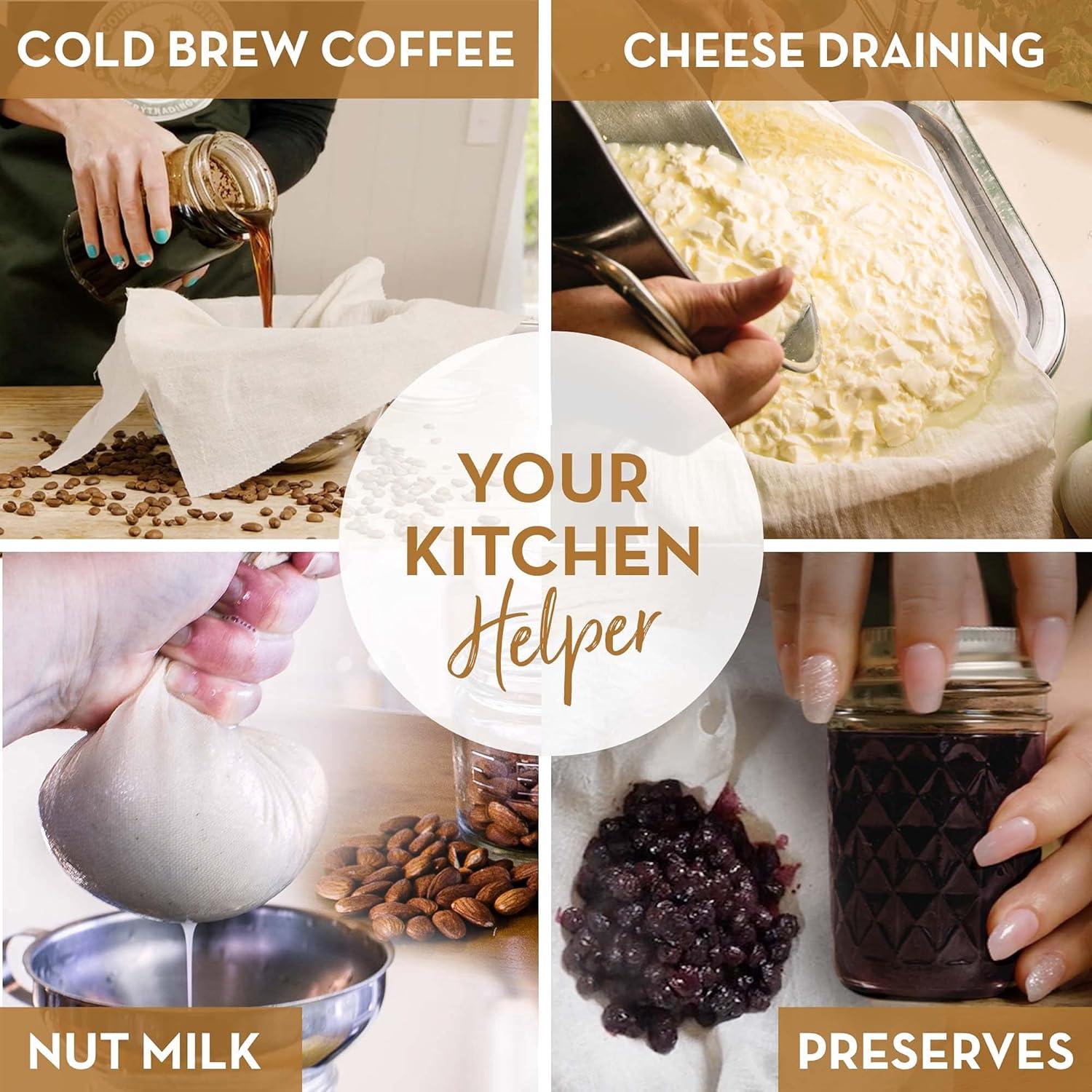 COLD BREW COFFEE

CHEESE DRAINING

YOUR KITCHEN Helper

NUT MILK

PRESERVES