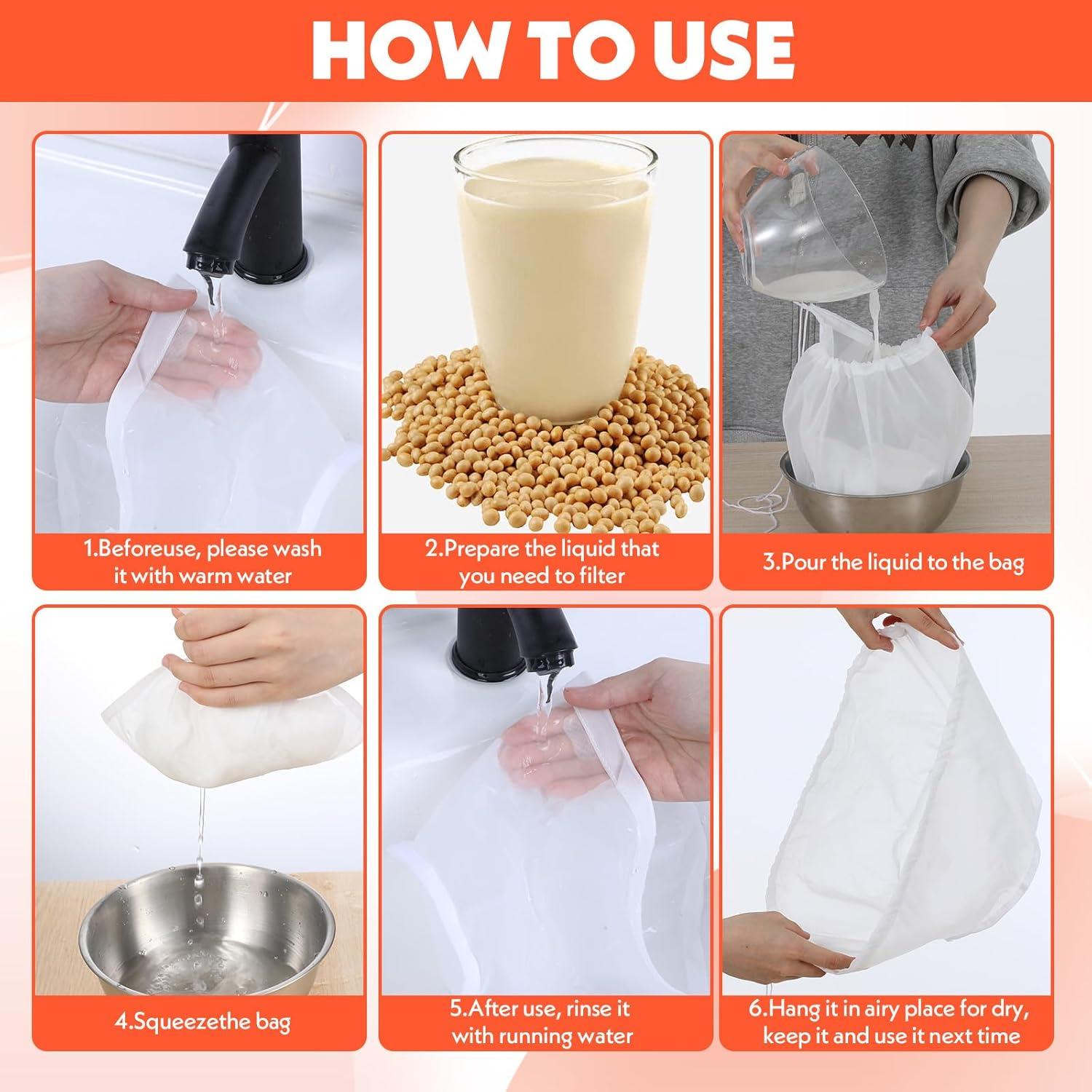 HOW TO USE

1.Beforeuse, please wash it with warm water

2.Prepare the liquid that you need to filter

3.Pour the liquid to the bag

4.Squeezethe bag

5.After use, rinse it with running water

6.Hang it in airy place for dry, keep it and use it next time