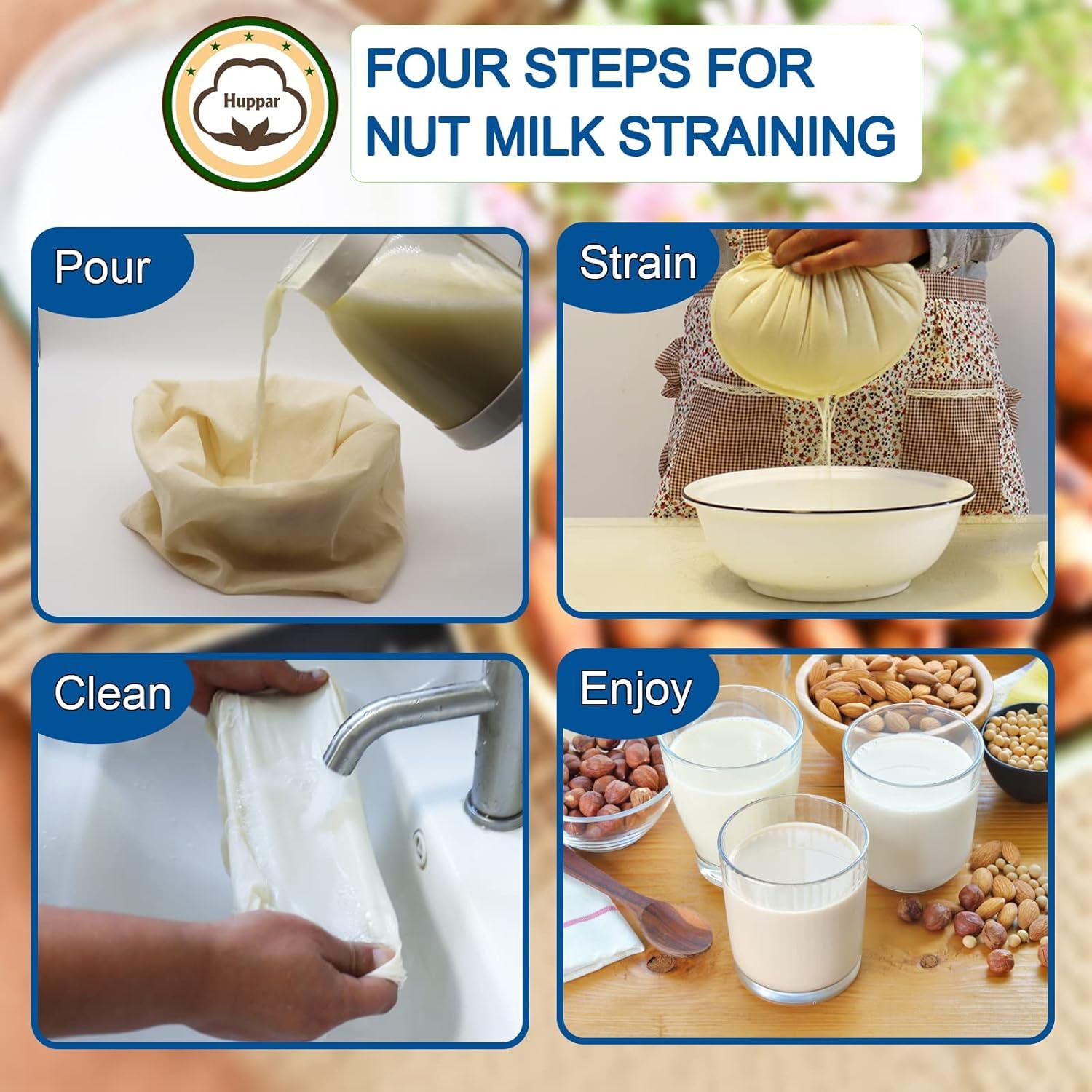 Huppar

FOUR STEPS FOR NUT MILK STRAINING

Pour

Strain

Clean

Enjoy