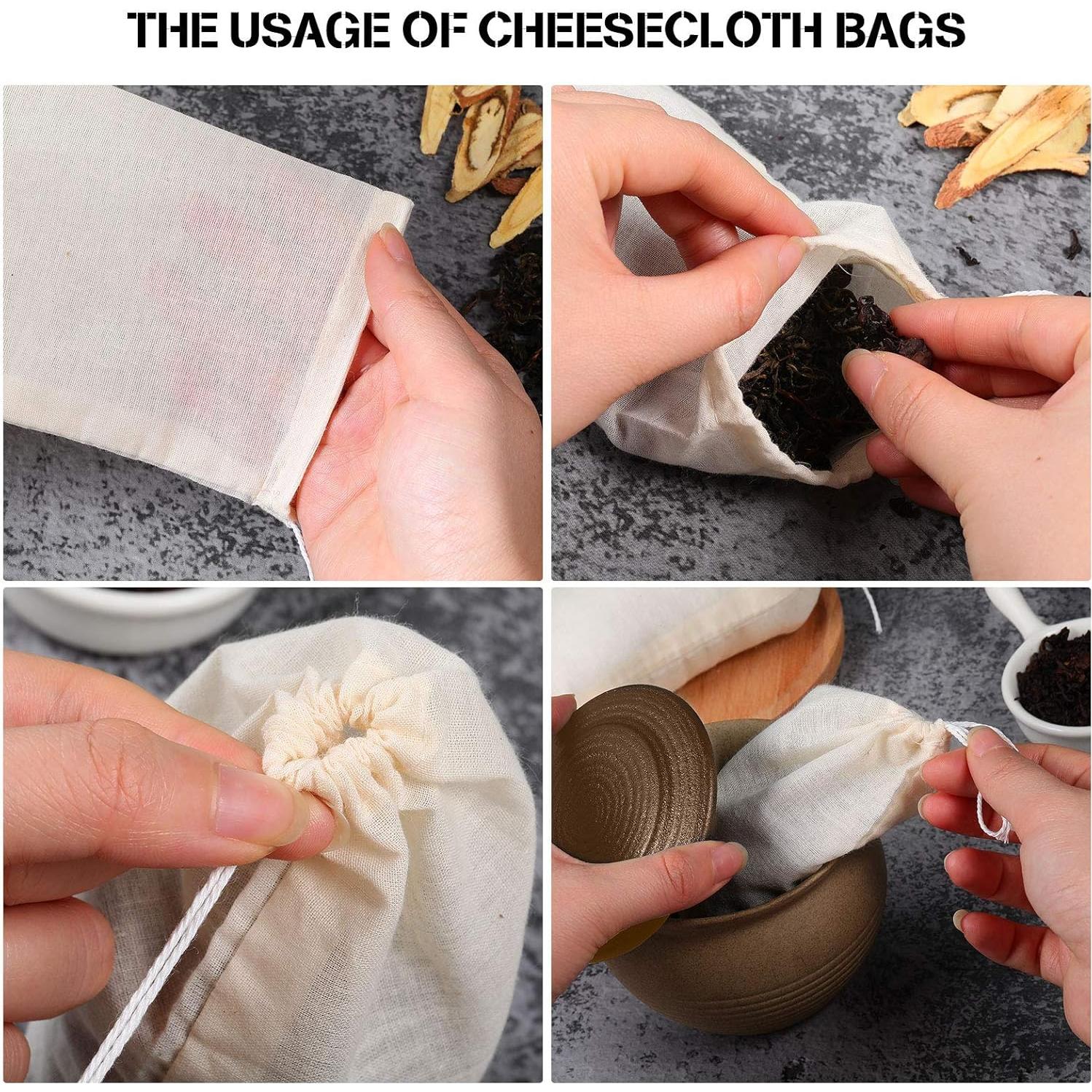 THE USAGE OF CHEESECLOTH BAGS