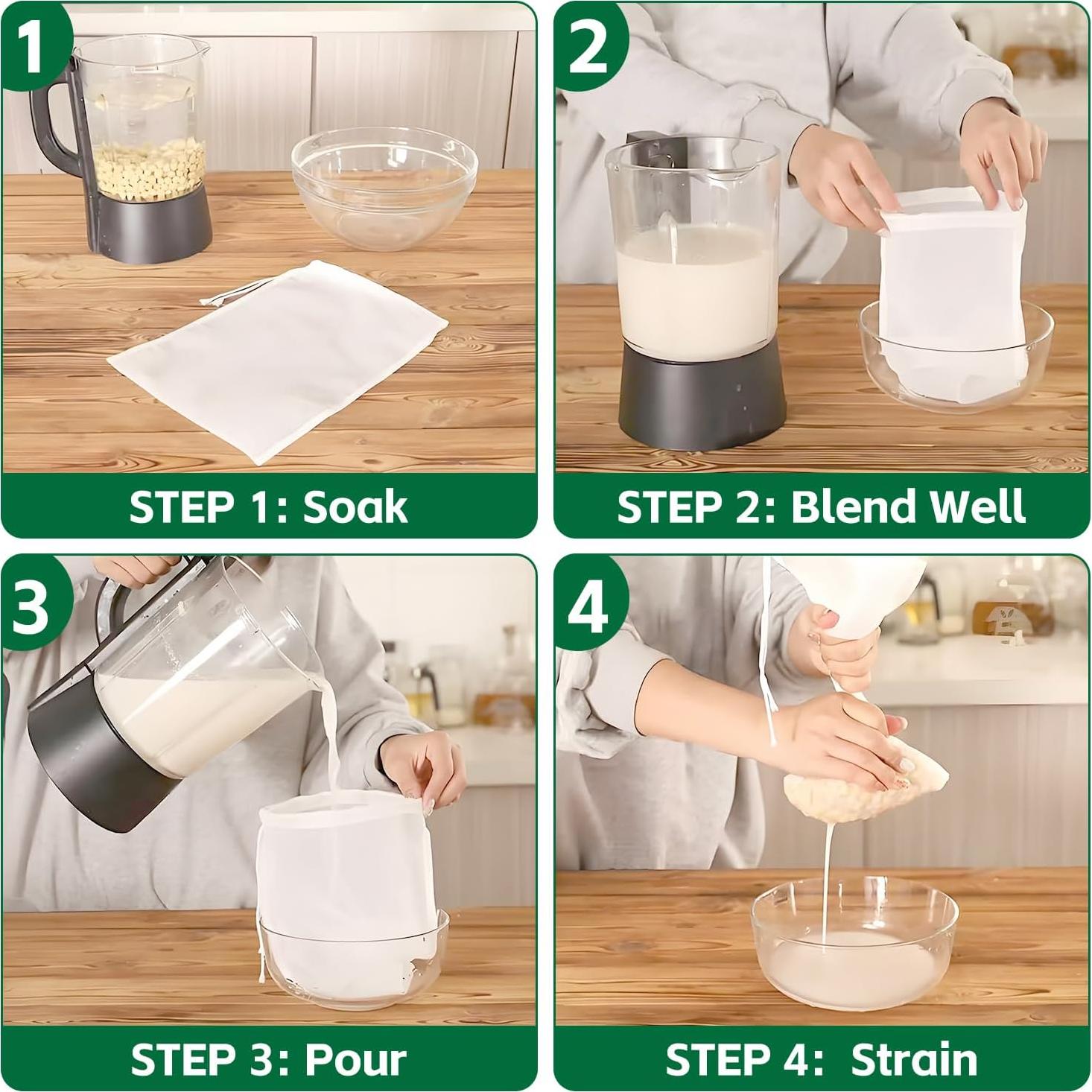 1

STEP 1: Soak

2

STEP 2: Blend Well

3

STEP 3: Pour

4

STEP 4: Strain