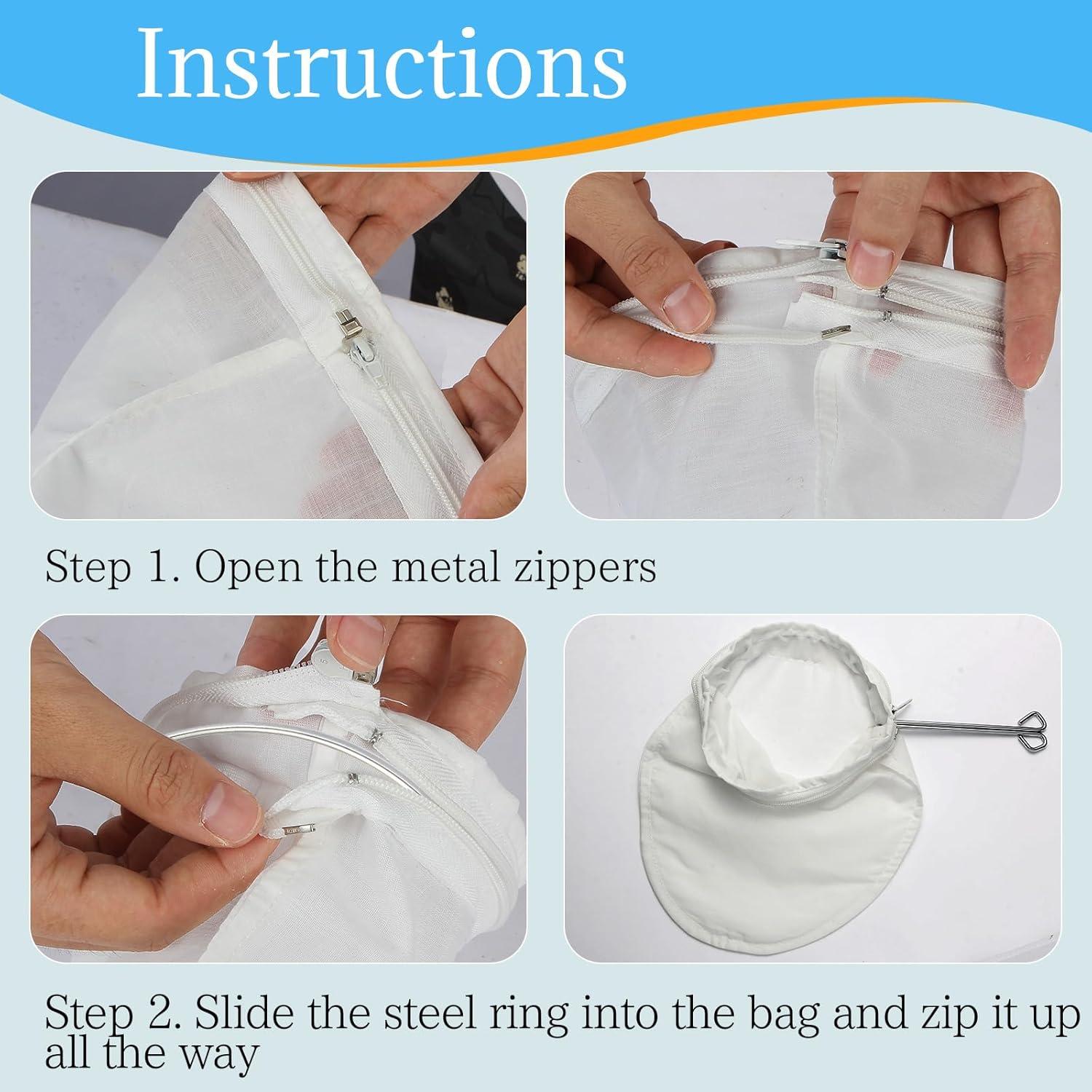 Instructions

Step 1. Open the metal zippers

Step 2. Slide the steel ring into the bag and zip it up all the way