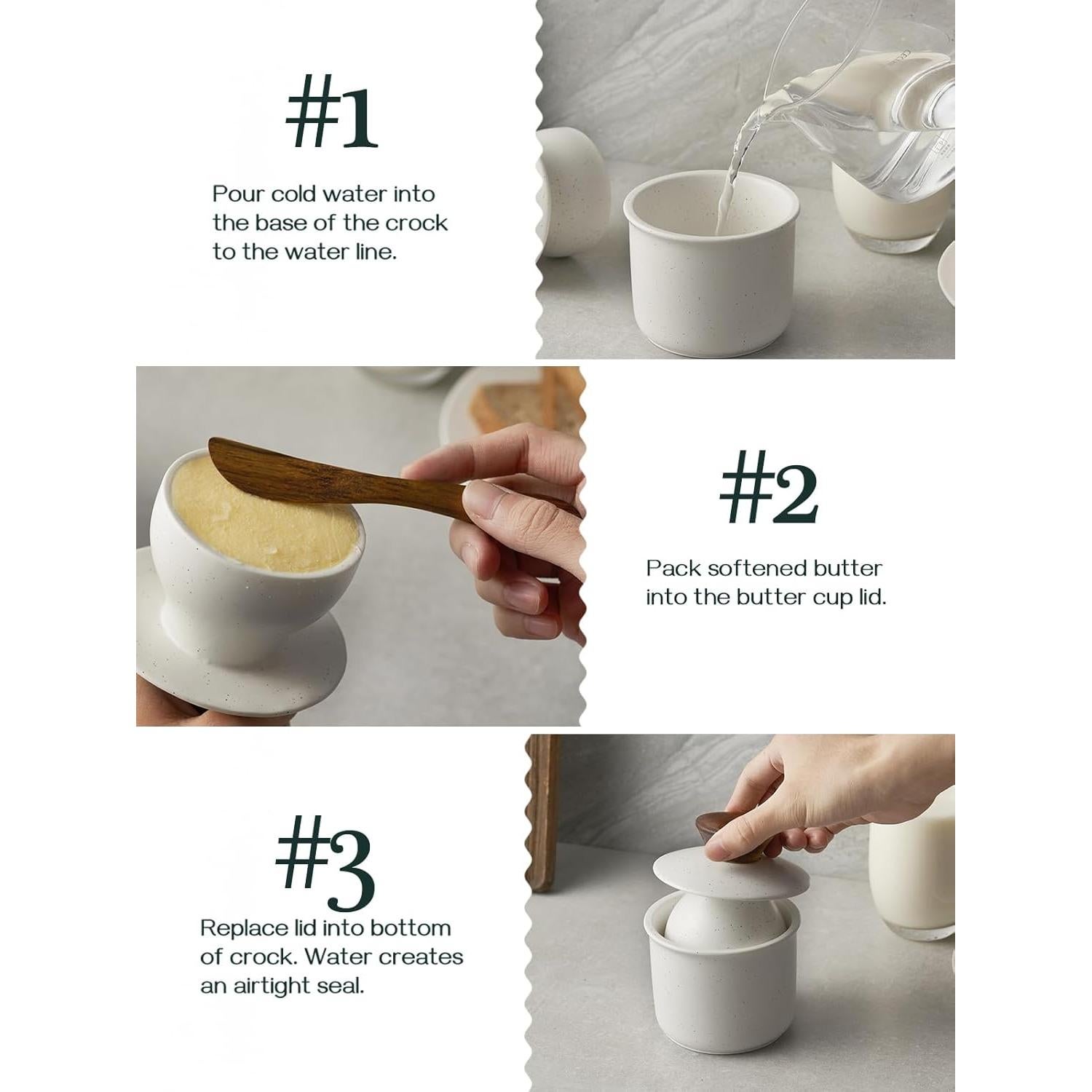 #1

Pour cold water into the base of the crock to the water line.

#2

Pack softened butter into the butter cup lid.

#3

Replace lid into bottom of crock. Water creates an airtight seal.