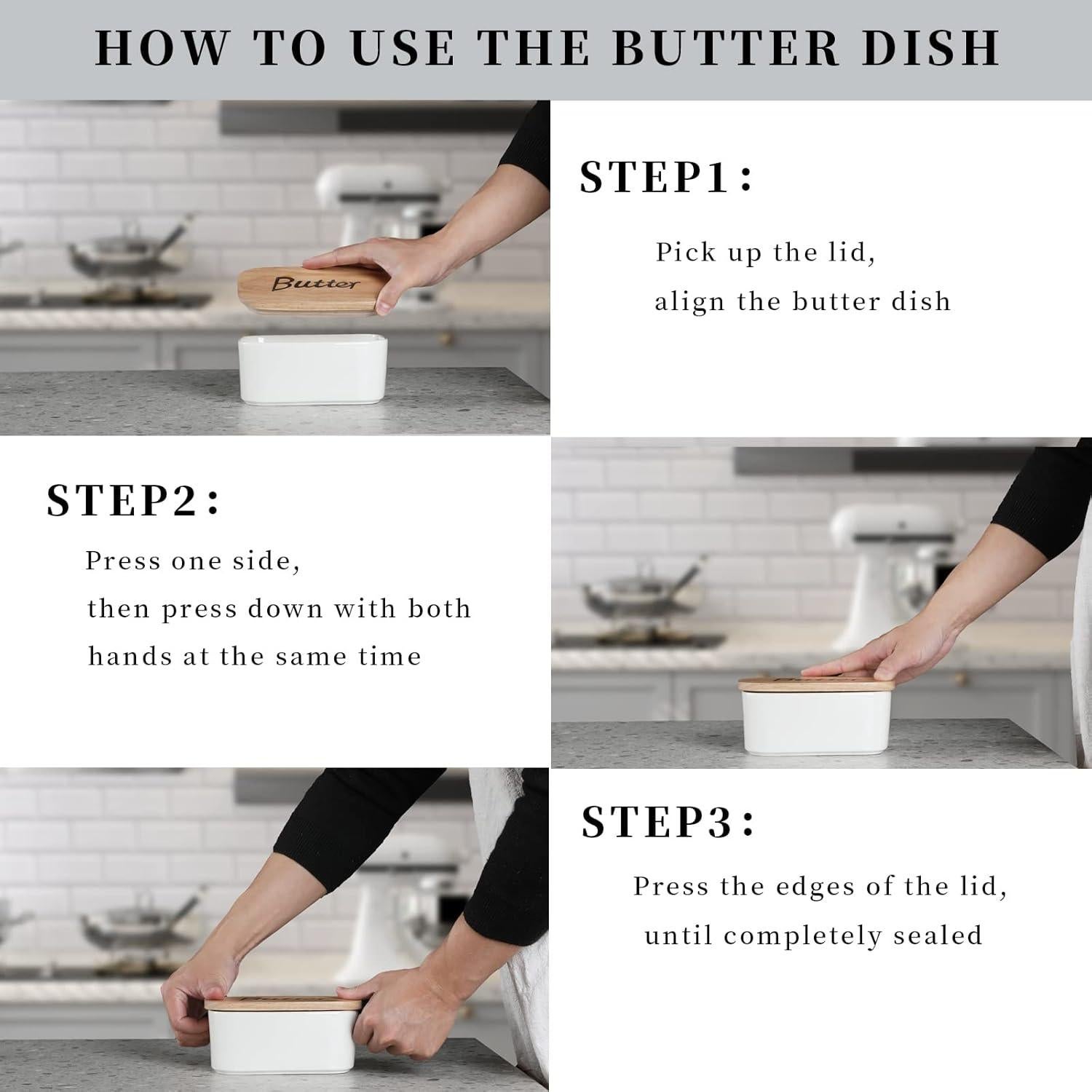 HOW TO USE THE BUTTER DISH

Butter

STEP1:

Pick up the lid,
align the butter dish

STEP2:

Press one side,
then press down with both hands at the same time

STEP3:

Press the edges of the lid,
until completely sealed