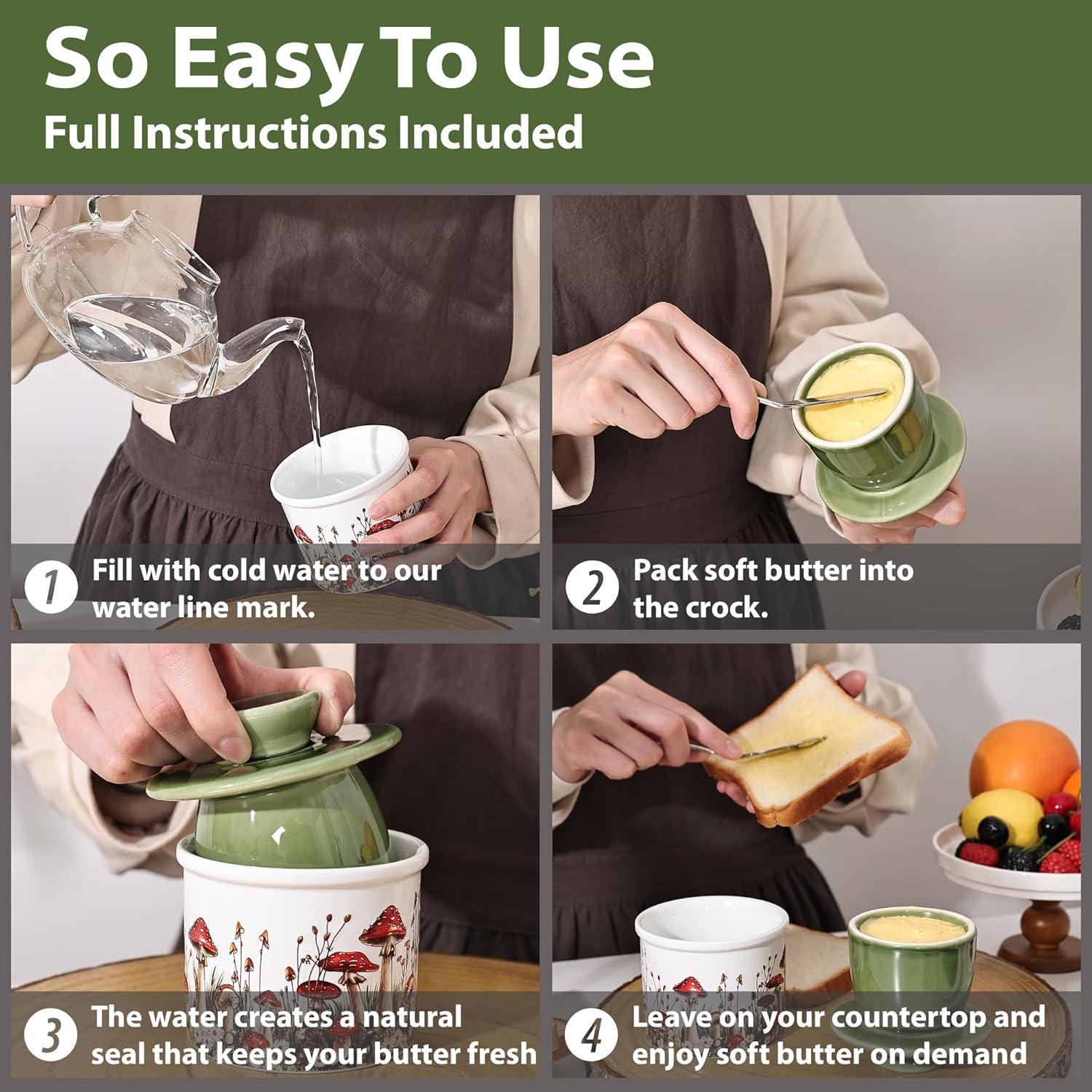 So Easy To Use
Full Instructions Included

1 Fill with cold water to our water line mark.

2 Pack soft butter into the crock.

3 The water creates a natural seal that keeps your butter fresh

4 Leave on your countertop and enjoy soft butter on demand