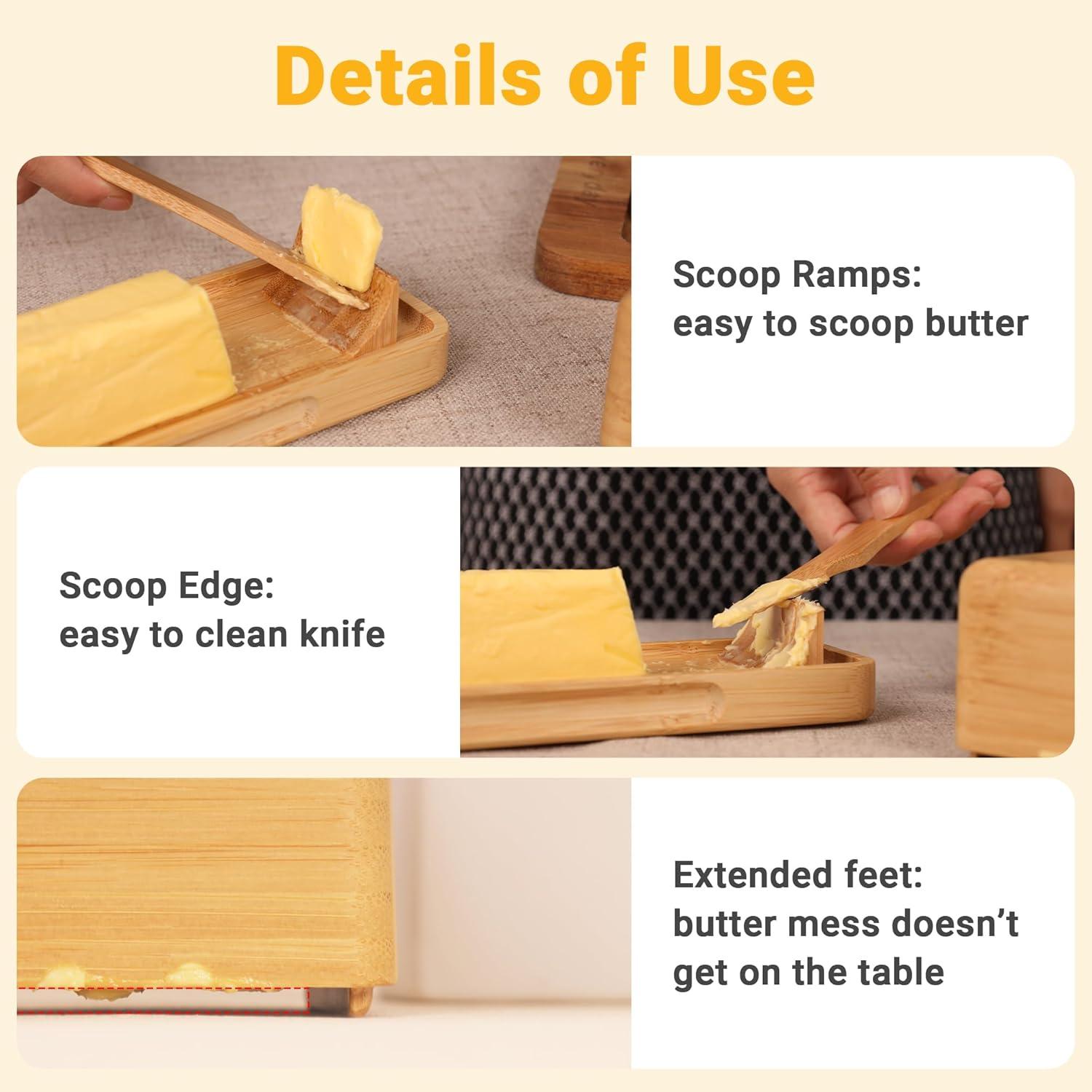 Details of Use

Scoop Ramps:
easy to scoop butter

Scoop Edge:
easy to clean knife

Extended feet:
butter mess doesn't get on the table