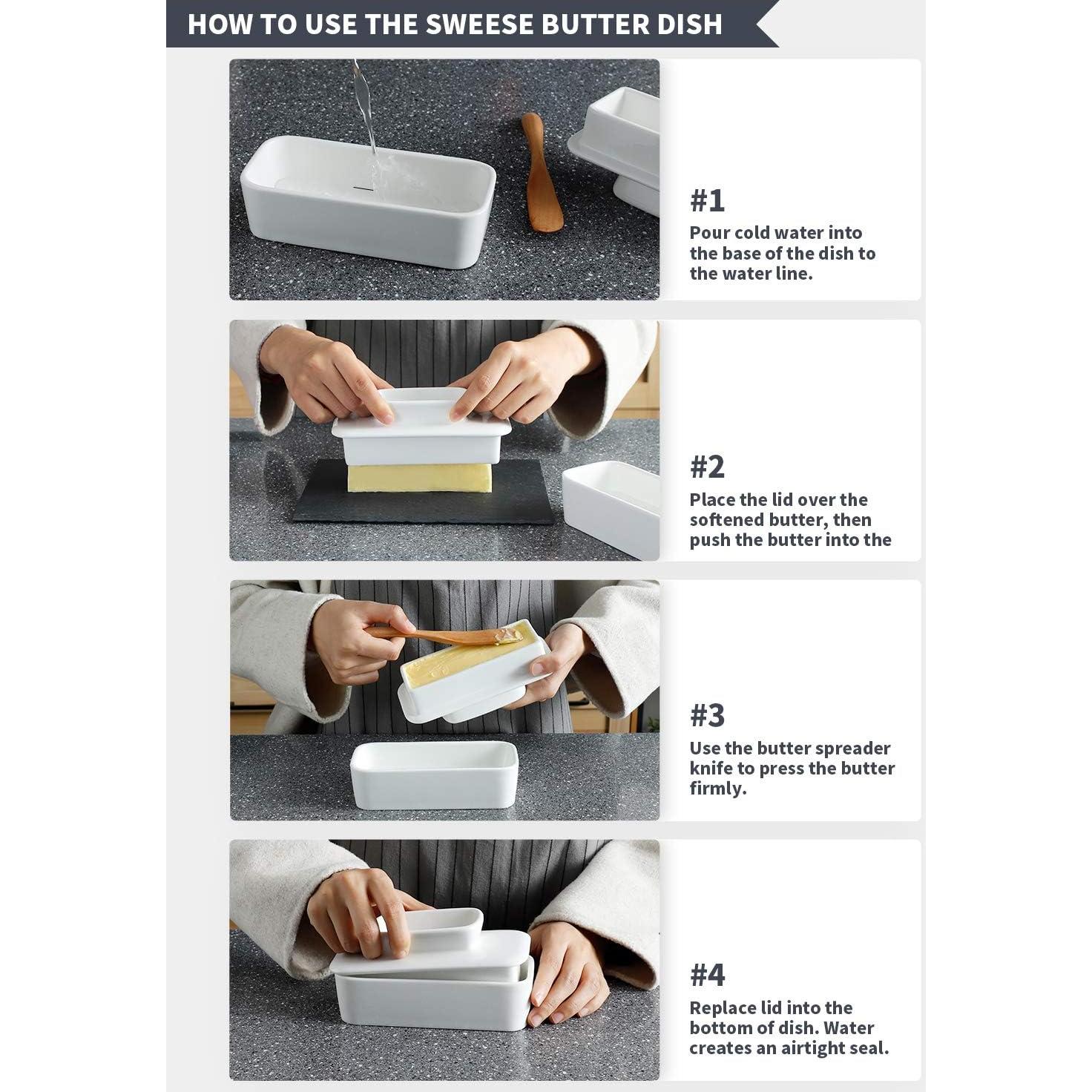 HOW TO USE THE SWEESE BUTTER DISH

#1
Pour cold water into the base of the dish to the water line.

#2
Place the lid over the softened butter, then push the butter into the

#3
Use the butter spreader knife to press the butter firmly.

#4
Replace lid into the bottom of dish. Water creates an airtight seal.