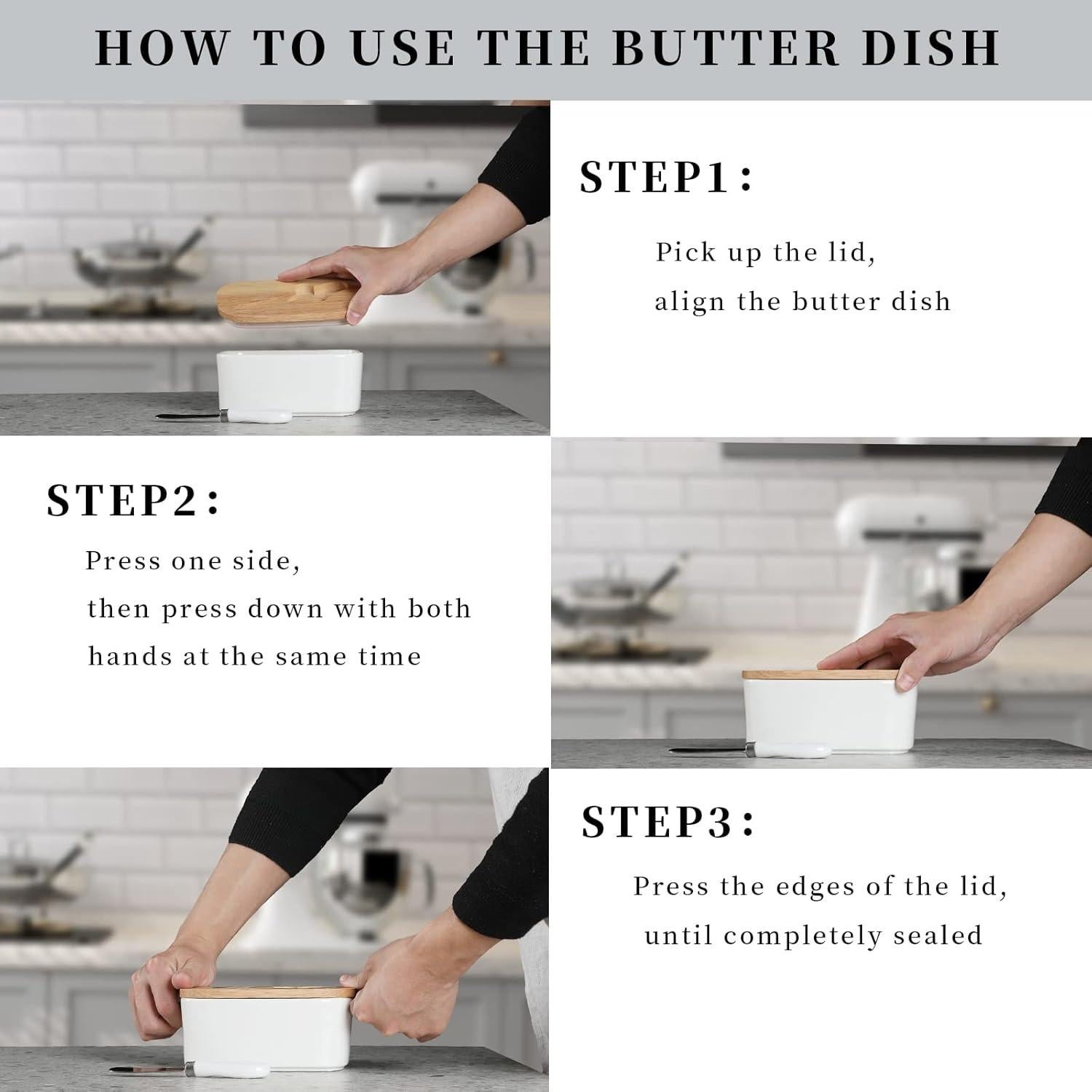 HOW TO USE THE BUTTER DISH

STEP1:

Pick up the lid,
align the butter dish

STEP2:

Press one side,
then press down with both hands at the same time

STEP3:

Press the edges of the lid,
until completely sealed