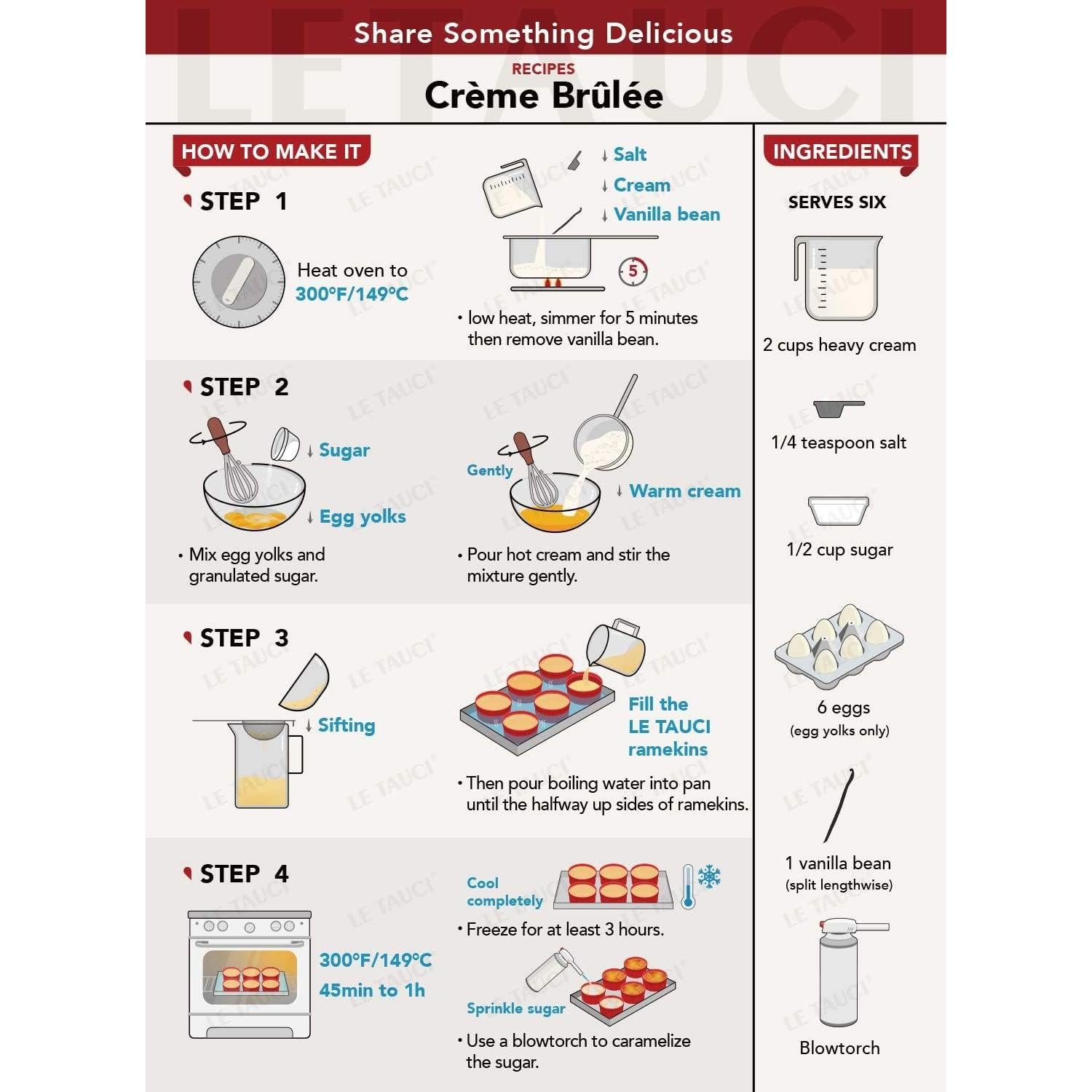 LE TAUCI

Share Something Delicious

RECIPES
Crème Brûlée

HOW TO MAKE IT

STEP 1

Heat oven to 300°F/149°C

↓ Salt
↓ Cream
↓ Vanilla bean

5

• low heat, simmer for 5 minutes then remove vanilla bean.

STEP 2

↓ Sugar
↓ Egg yolks

• Mix egg yolks and granulated sugar.

Gently
↓ Warm cream

• Pour hot cream and stir the mixture gently.

STEP 3

↓ Sifting

Fill the LE TAUCI ramekins

• Then pour boiling water into pan until the halfway up sides of ramekins.

STEP 4

300°F/149°C
45min to 1h

Cool completely

• Freeze for at least 3 hours.

Sprinkle sugar

• Use a blowtorch to caramelize the sugar.

INGREDIENTS

SERVES SIX

2 cups heavy cream

1/4 teaspoon salt

1/2 cup sugar

6 eggs
(egg yolks only)

1 vanilla bean
(split lengthwise)

Blowtorch