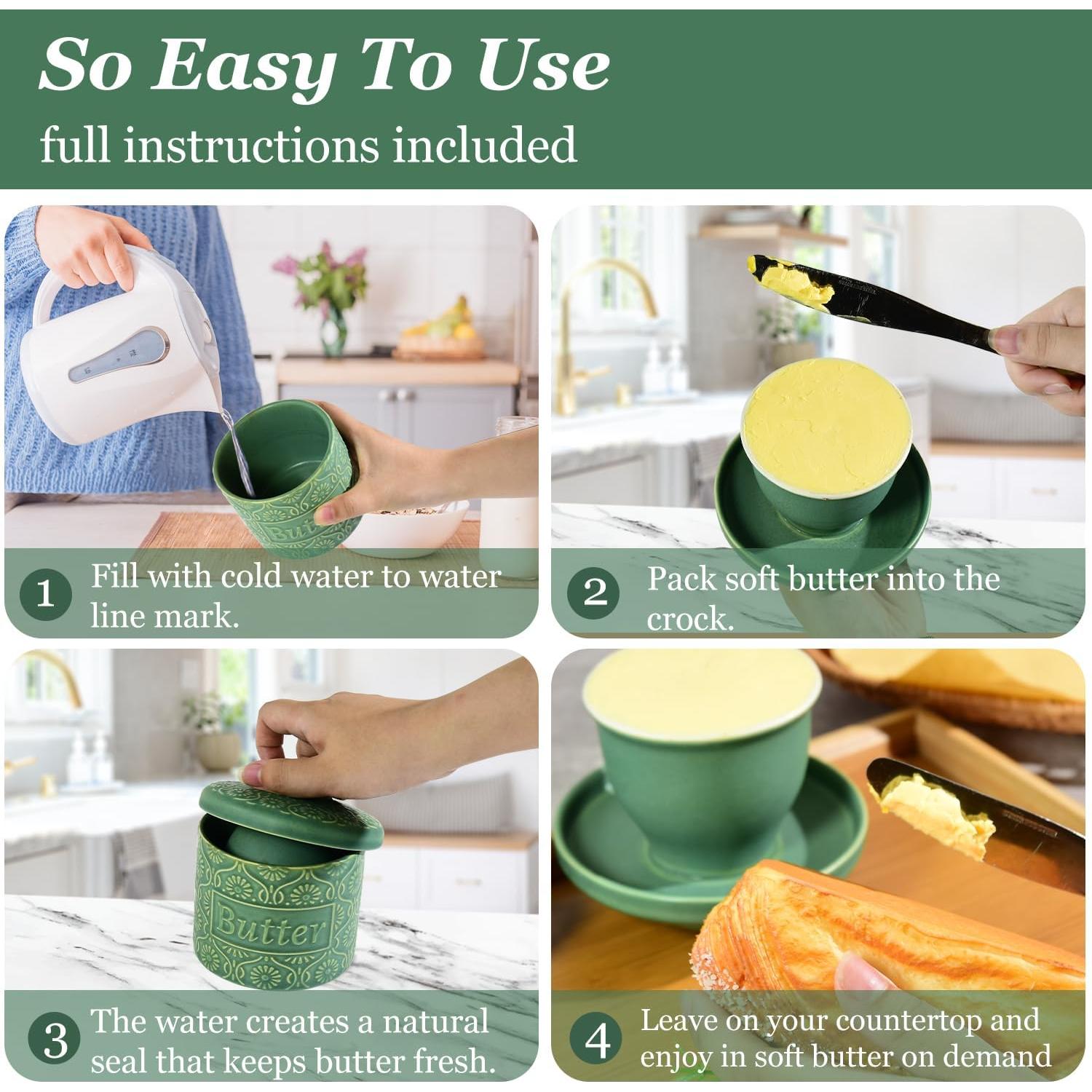 So Easy To Use
full instructions included

1 Fill with cold water to water line mark.

2 Pack soft butter into the crock.

Butter

3 The water creates a natural seal that keeps butter fresh.

4 Leave on your countertop and enjoy in soft butter on demand