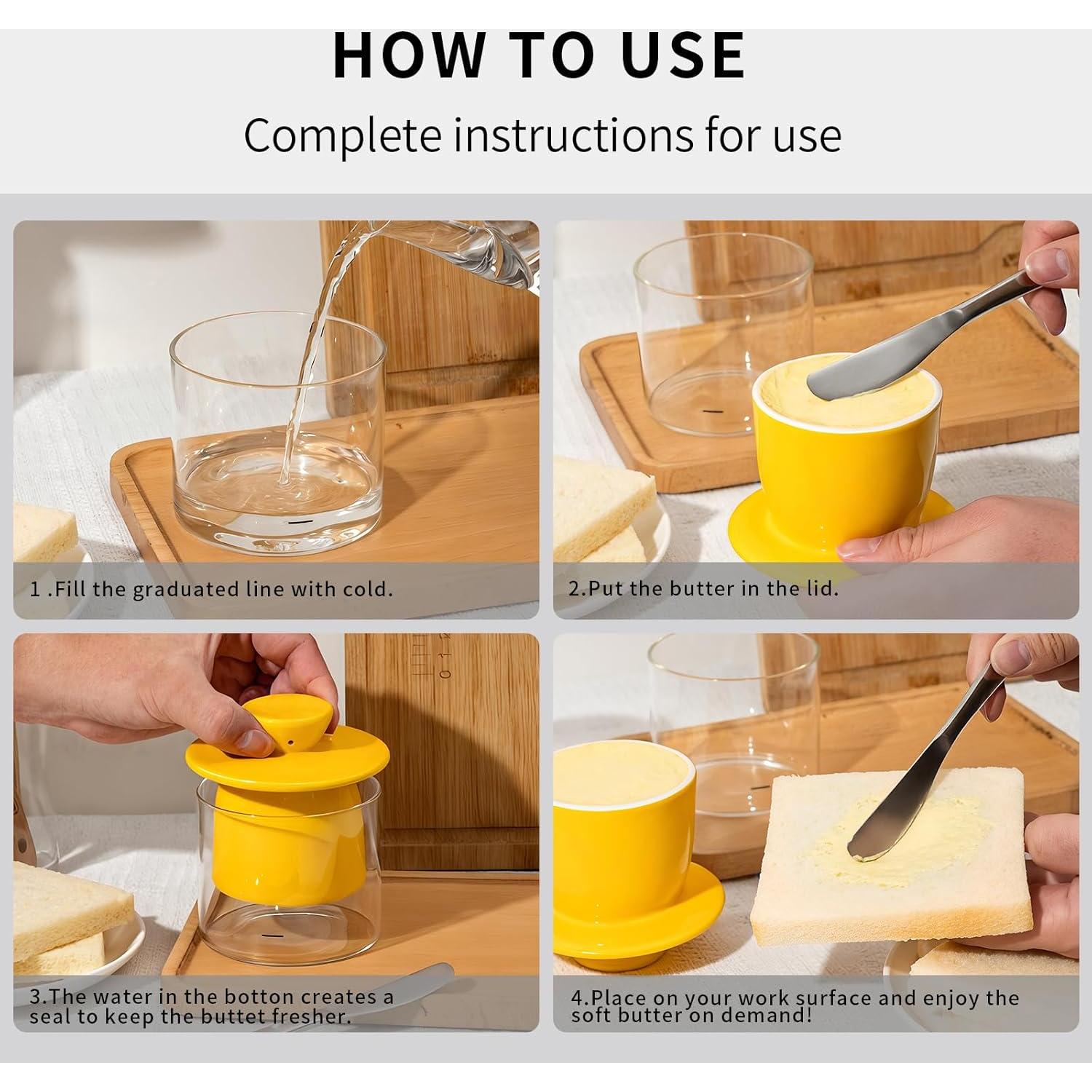 HOW TO USE

Complete instructions for use

1 .Fill the graduated line with cold.

2.Put the butter in the lid.

3.The water in the botton creates a seal to keep the buttet fresher.

4.Place on your work surface and enjoy the soft butter on demand!