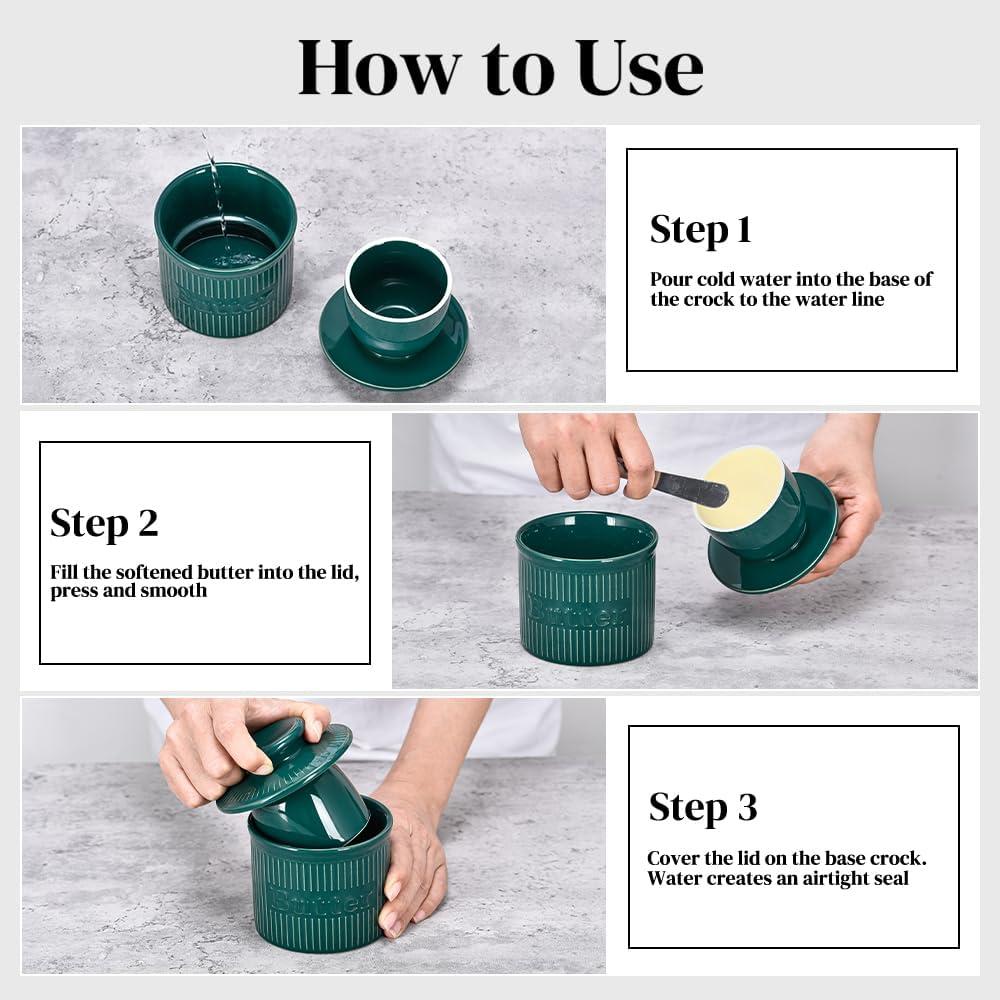 How to Use

Butter

Step 1

Pour cold water into the base of the crock to the water line

Step 2

Fill the softened butter into the lid, press and smooth

Butter

Butter

Step 3

Cover the lid on the base crock. Water creates an airtight seal