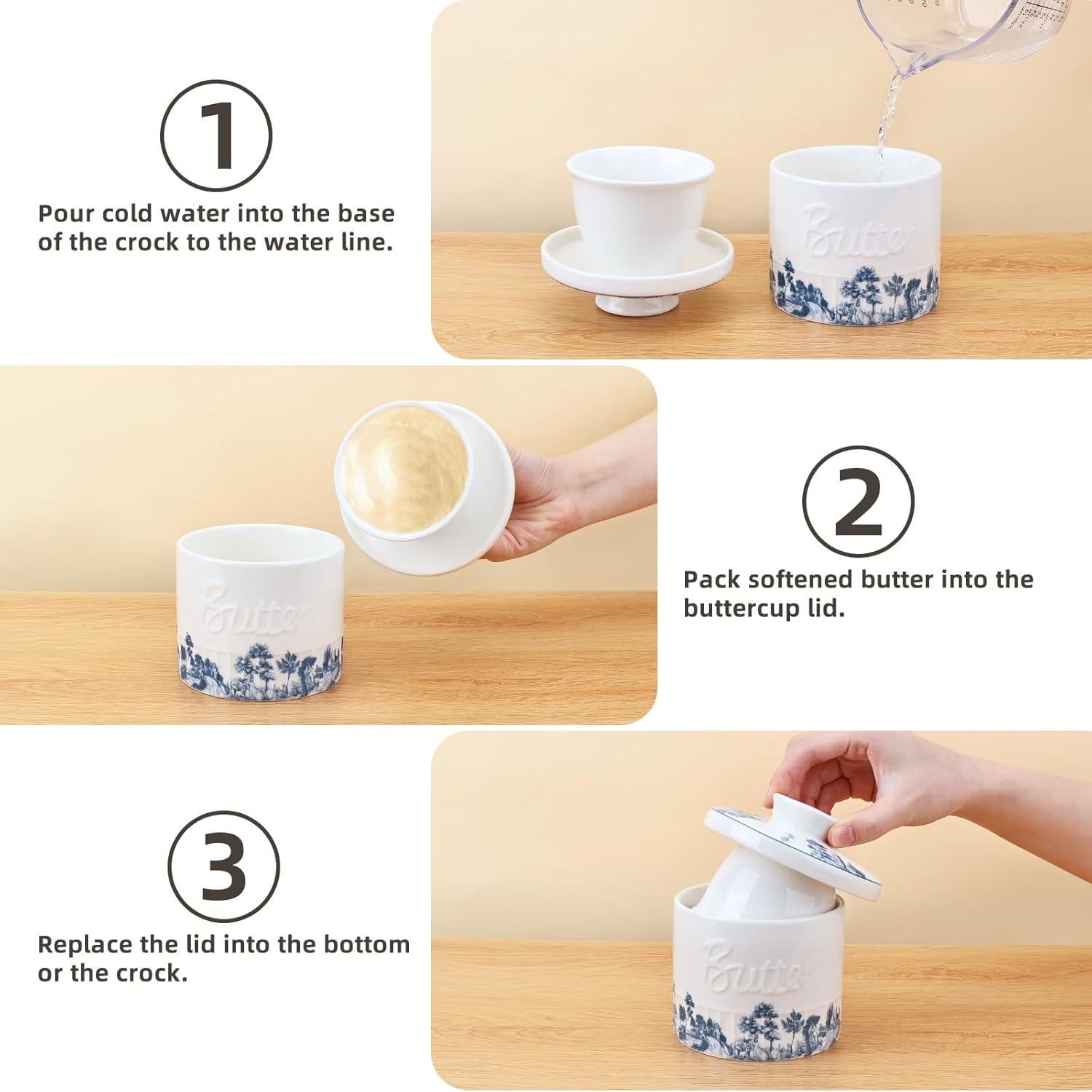 1

Pour cold water into the base of the crock to the water line.

Butter

Butter

2

Pack softened butter into the buttercup lid.

3

Replace the lid into the bottom or the crock.

Butter