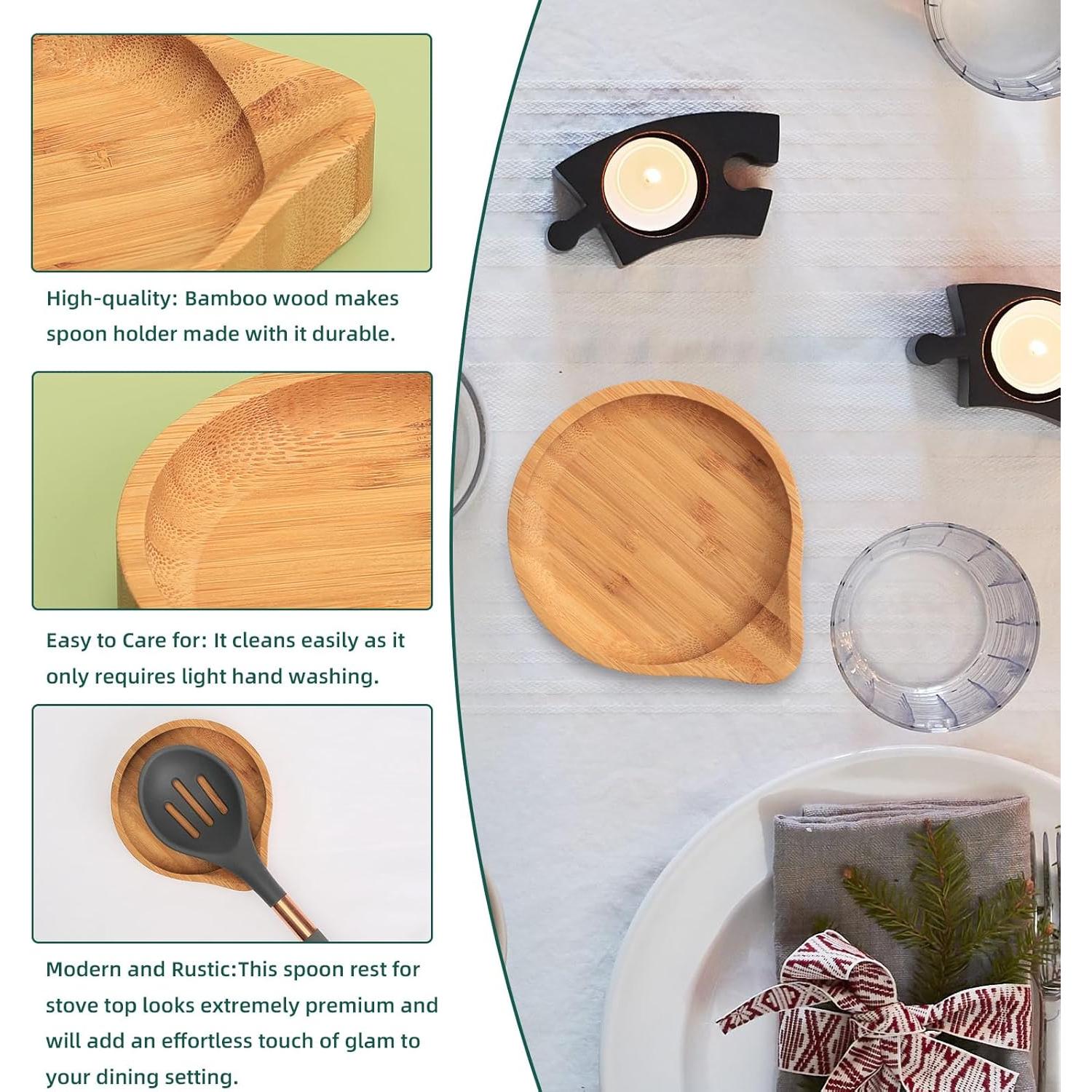 High-quality: Bamboo wood makes spoon holder made with it durable.

Easy to Care for: It cleans easily as it only requires light hand washing.

Modern and Rustic:This spoon rest for stove top looks extremely premium and will add an effortless touch of glam to your dining setting.