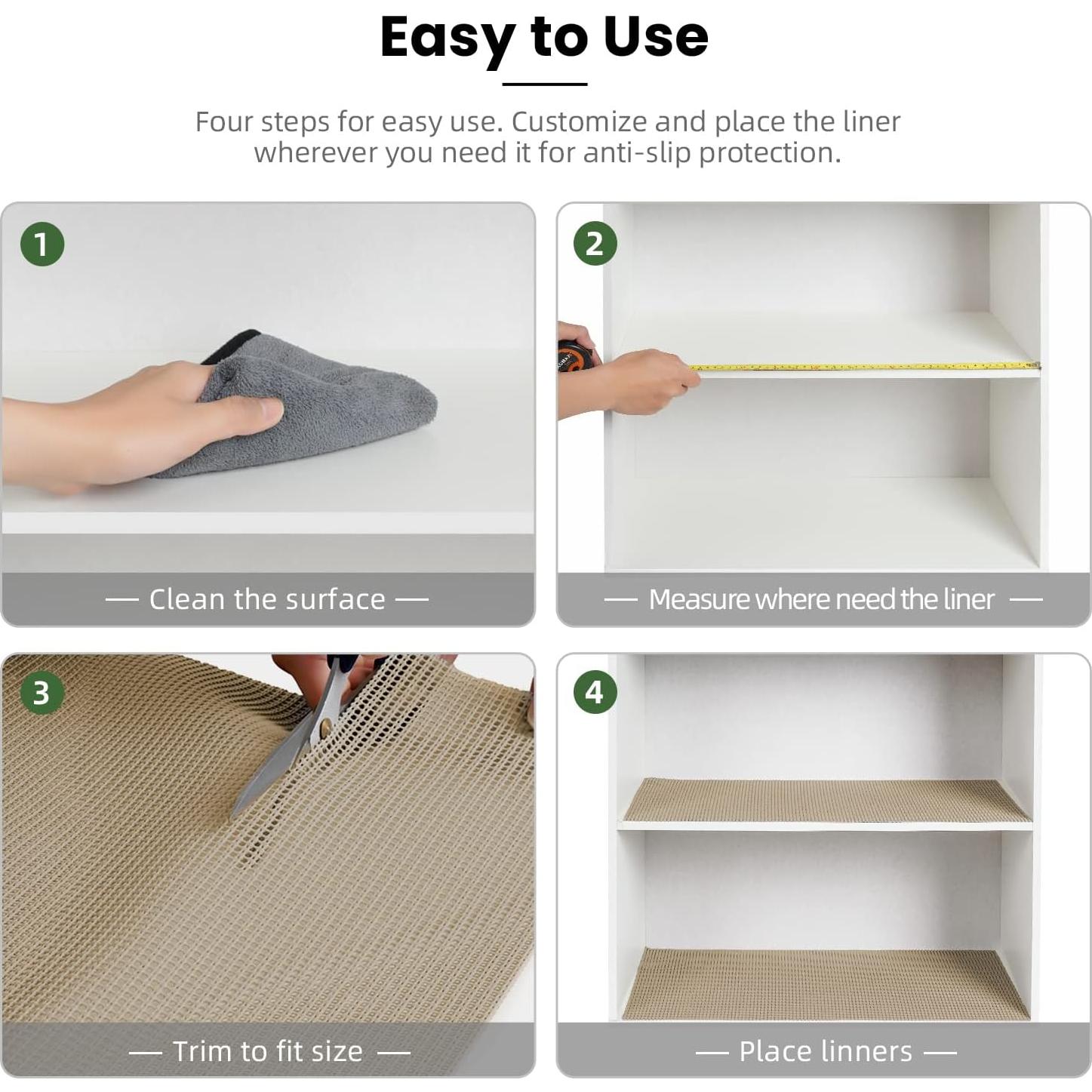 Easy to Use

Four steps for easy use. Customize and place the liner wherever you need it for anti-slip protection.

1

— Clean the surface —

2

— Measure where need the liner —

3

— Trim to fit size —

4

— Place linners —