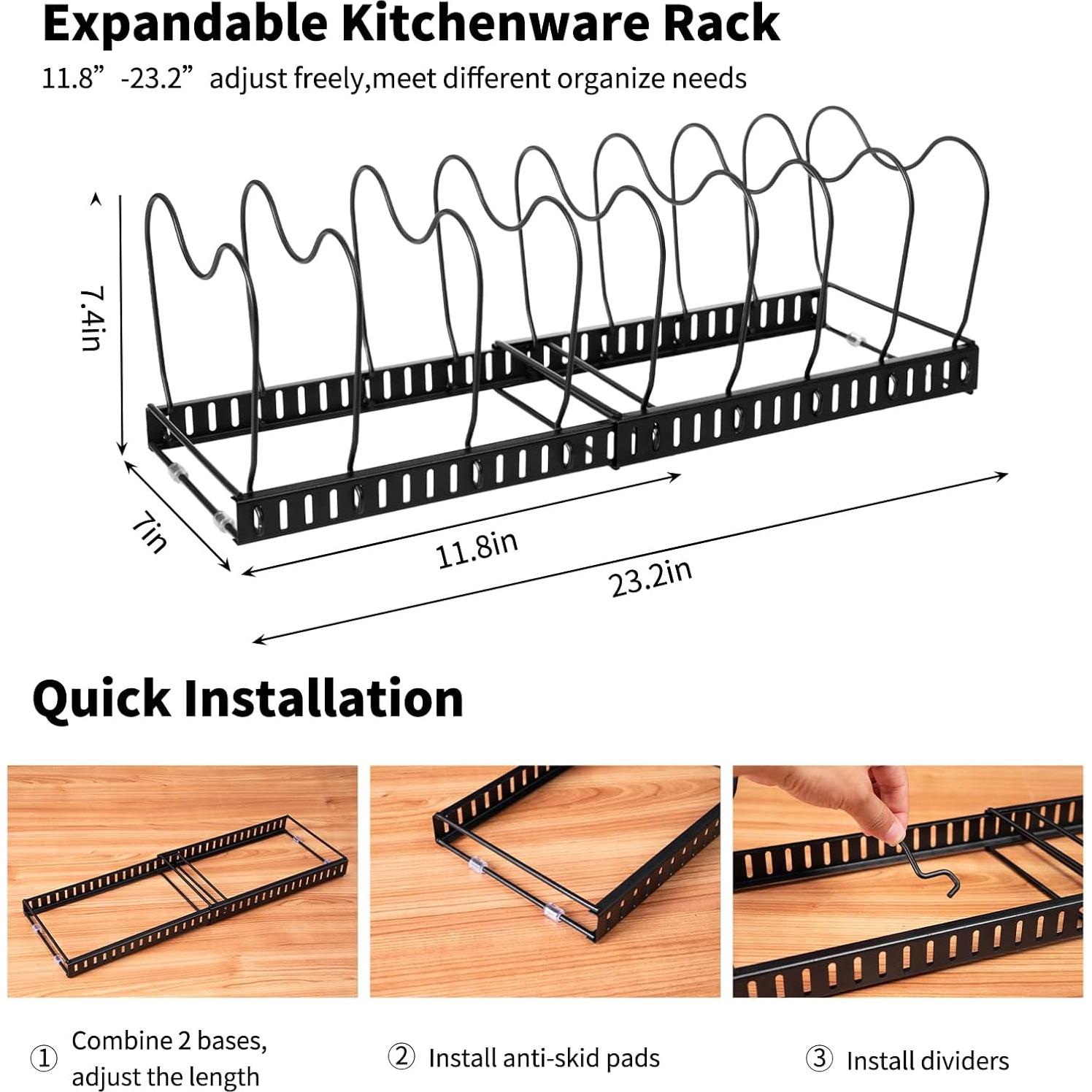 Expandable Kitchenware Rack

11.8” -23.2” adjust freely,meet different organize needs

7.4in

7in

11.8in

23.2in

Quick Installation

① Combine 2 bases, adjust the length

② Install anti-skid pads

③ Install dividers