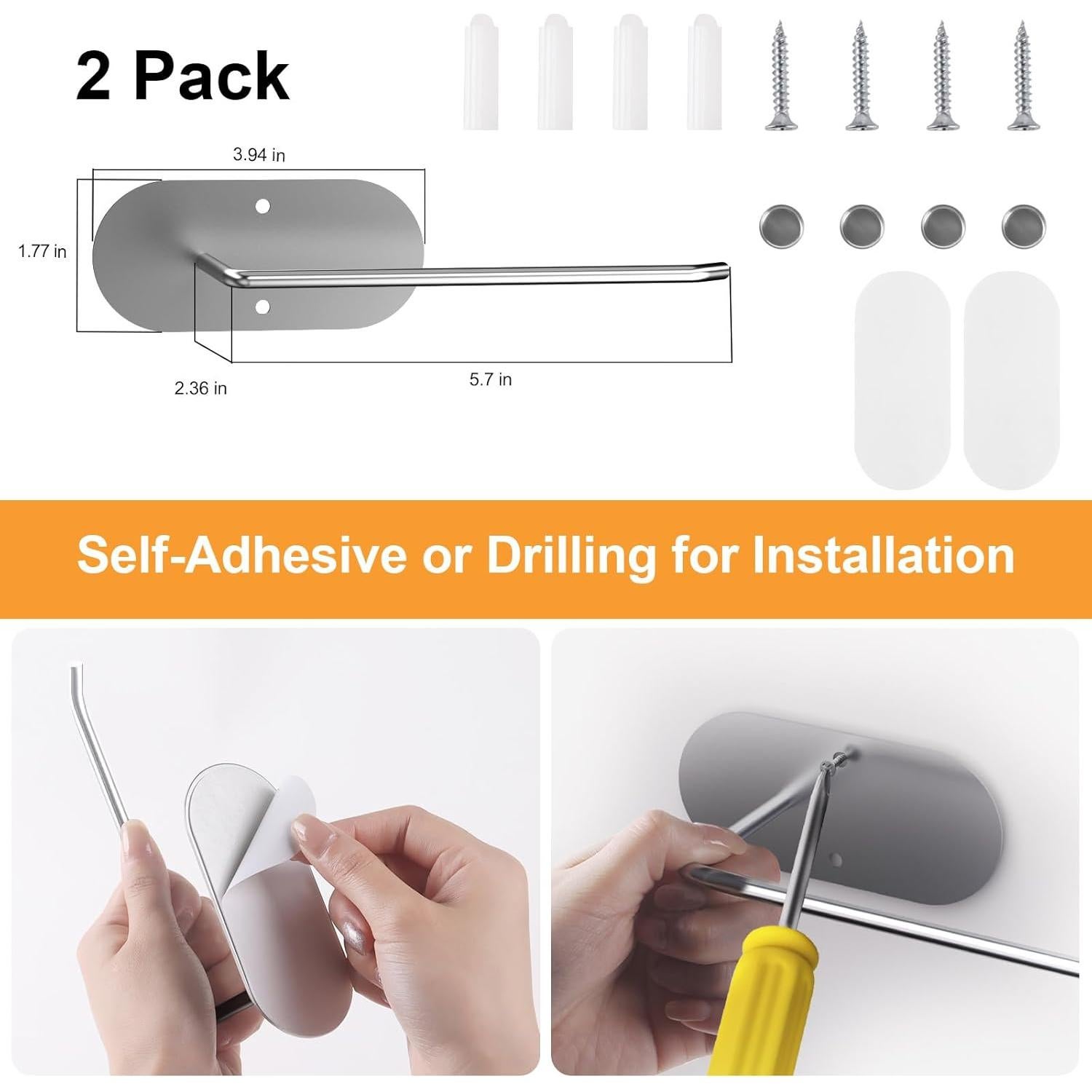 2 Pack

3.94 in

1.77 in

2.36 in

5.7 in

Self-Adhesive or Drilling for Installation