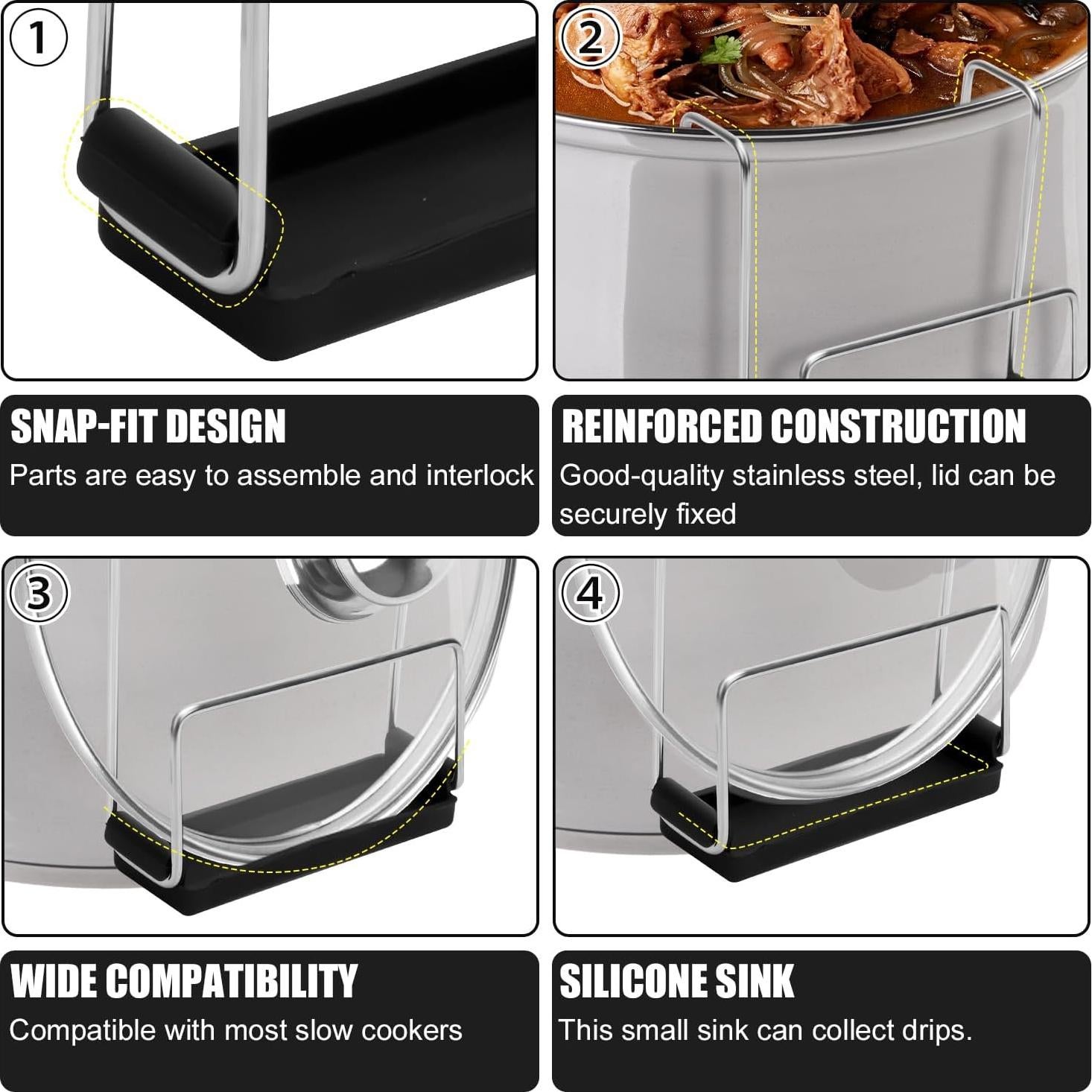 1

SNAP-FIT DESIGN
Parts are easy to assemble and interlock

2

REINFORCED CONSTRUCTION
Good-quality stainless steel, lid can be securely fixed

3

WIDE COMPATIBILITY
Compatible with most slow cookers

4

SILICONE SINK
This small sink can collect drips.