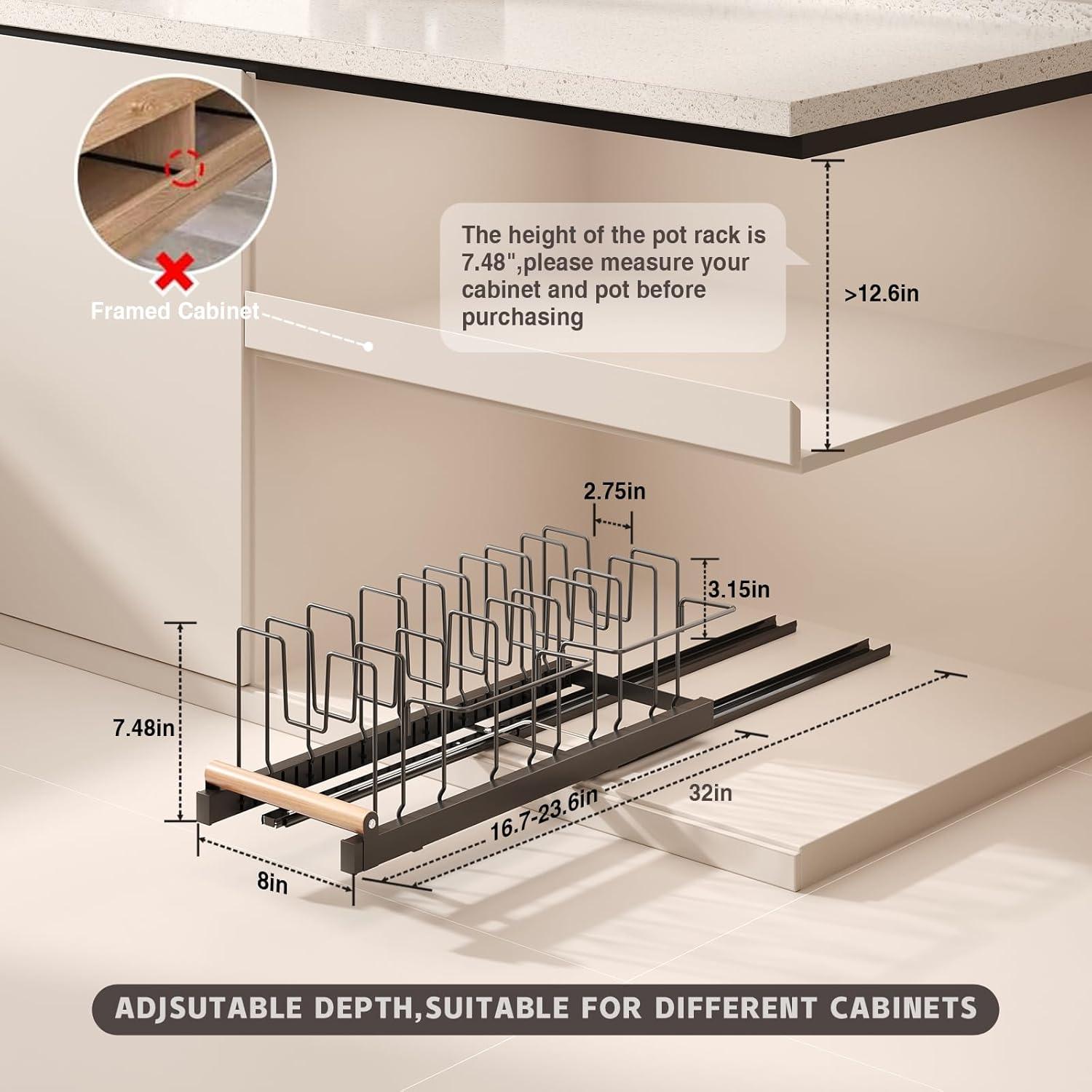 Framed Cabinet

The height of the pot rack is 7.48",please measure your cabinet and pot before purchasing

>12.6in

2.75in

3.15in

7.48in

16.7-23.6in

32in

8in

ADJSUTABLE DEPTH,SUITABLE FOR DIFFERENT CABINETS