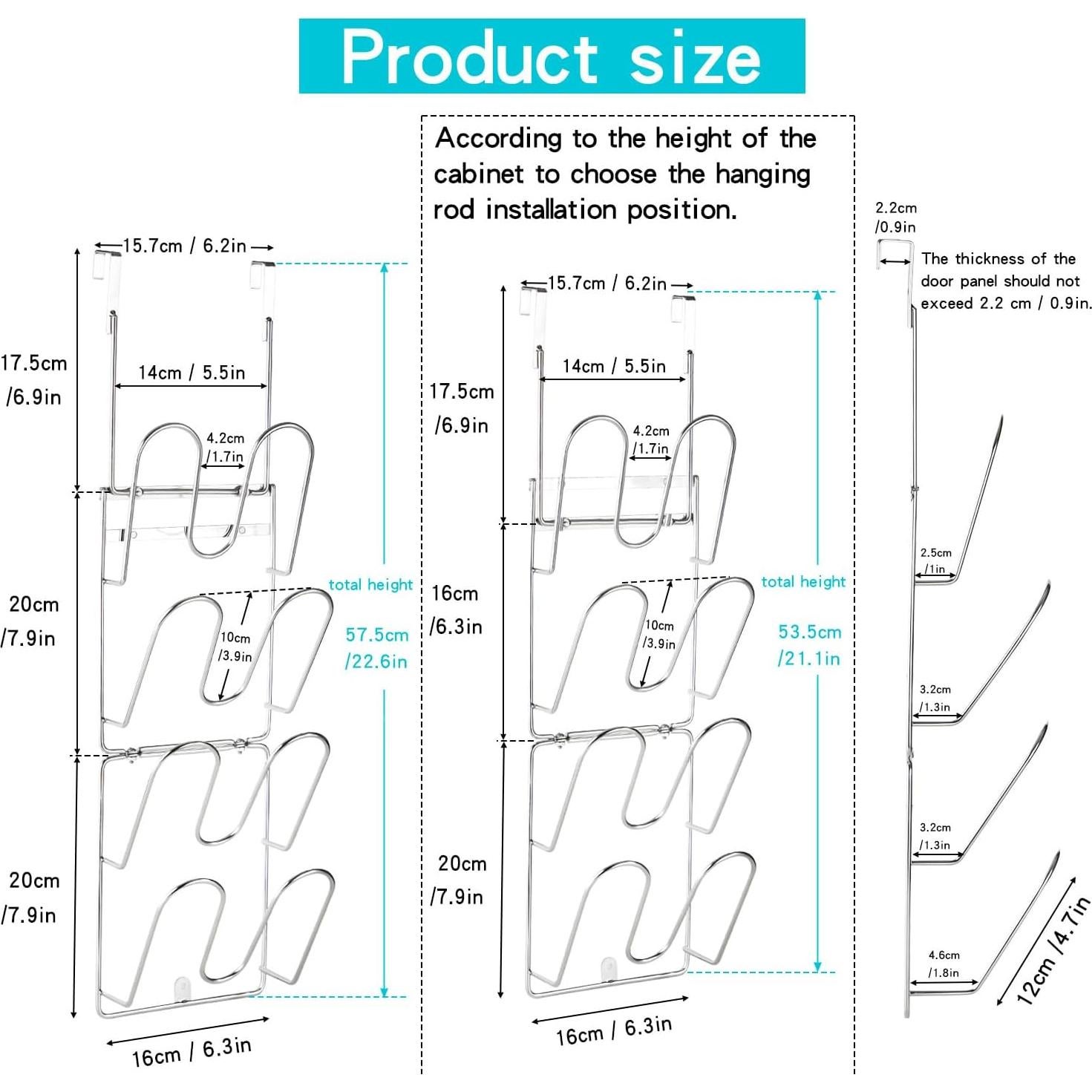 Product size

According to the height of the cabinet to choose the hanging rod installation position.

15.7cm / 6.2in

17.5cm /6.9in

14cm / 5.5in

4.2cm /1.7in

20cm /7.9in

10cm /3.9in

total height

57.5cm /22.6in

20cm /7.9in

16cm / 6.3in

15.7cm / 6.2in

17.5cm /6.9in

14cm / 5.5in

4.2cm /1.7in

16cm /6.3in

10cm /3.9in

total height

53.5cm /21.1in

20cm /7.9in

16cm / 6.3in

2.2cm /0.9in

The thickness of the door panel should not exceed 2.2 cm / 0.9in.

2.5cm /1in

3.2cm /1.3in

3.2cm /1.3in

4.6cm /1.8in

12cm /4.7in