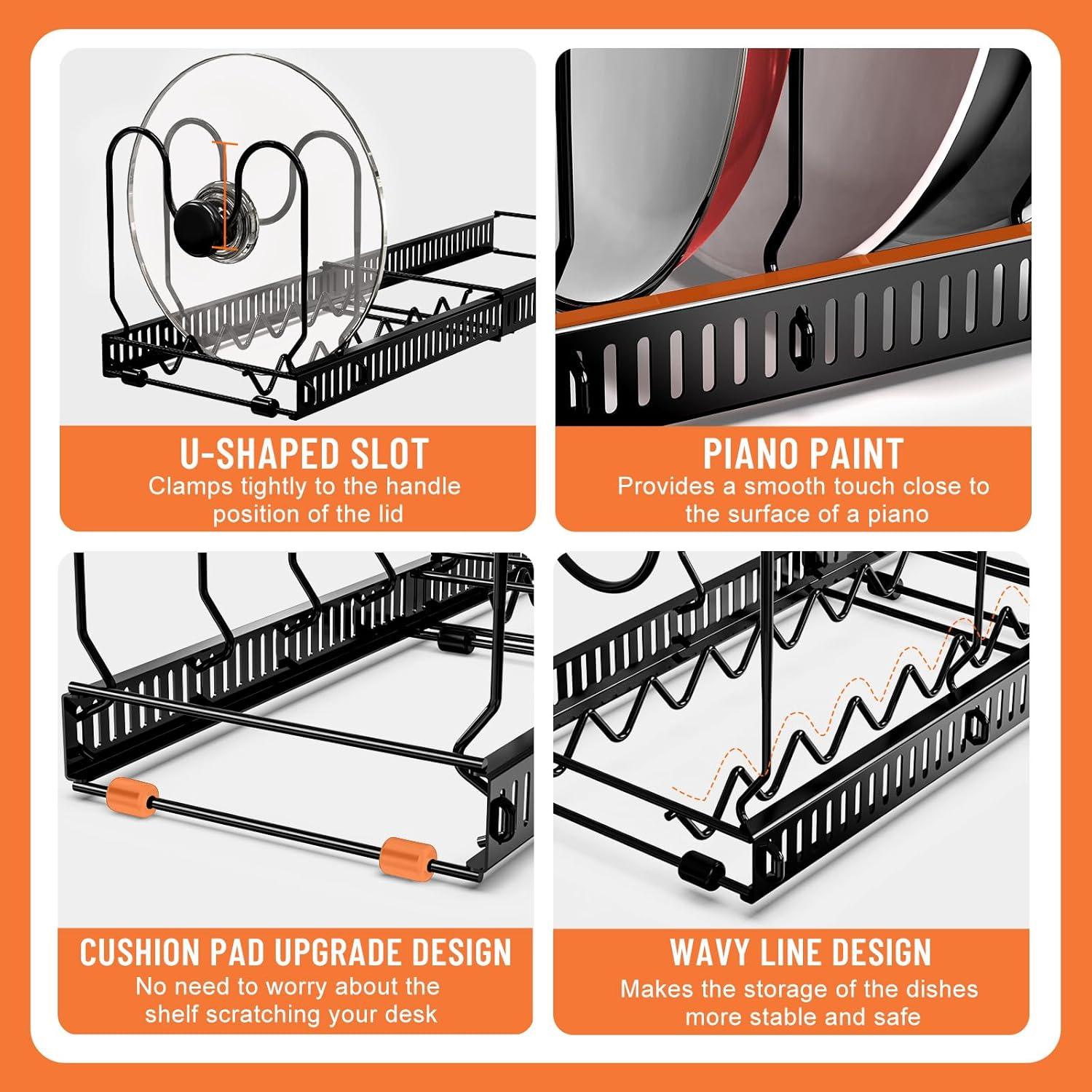 U-SHAPED SLOT
Clamps tightly to the handle position of the lid

PIANO PAINT
Provides a smooth touch close to the surface of a piano

CUSHION PAD UPGRADE DESIGN
No need to worry about the shelf scratching your desk

WAVY LINE DESIGN
Makes the storage of the dishes more stable and safe