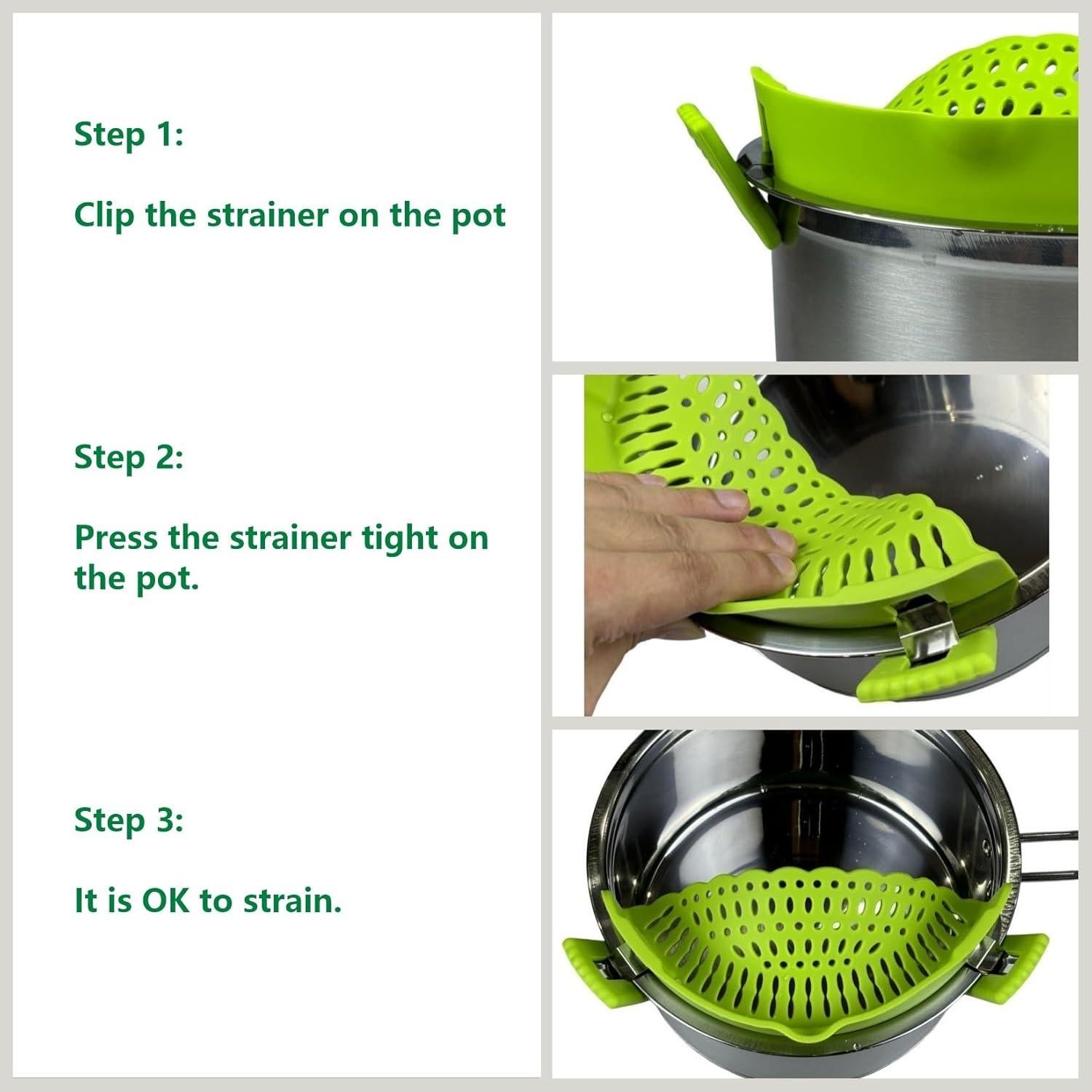 Step 1:

Clip the strainer on the pot

Step 2:

Press the strainer tight on the pot.

Step 3:

It is OK to strain.