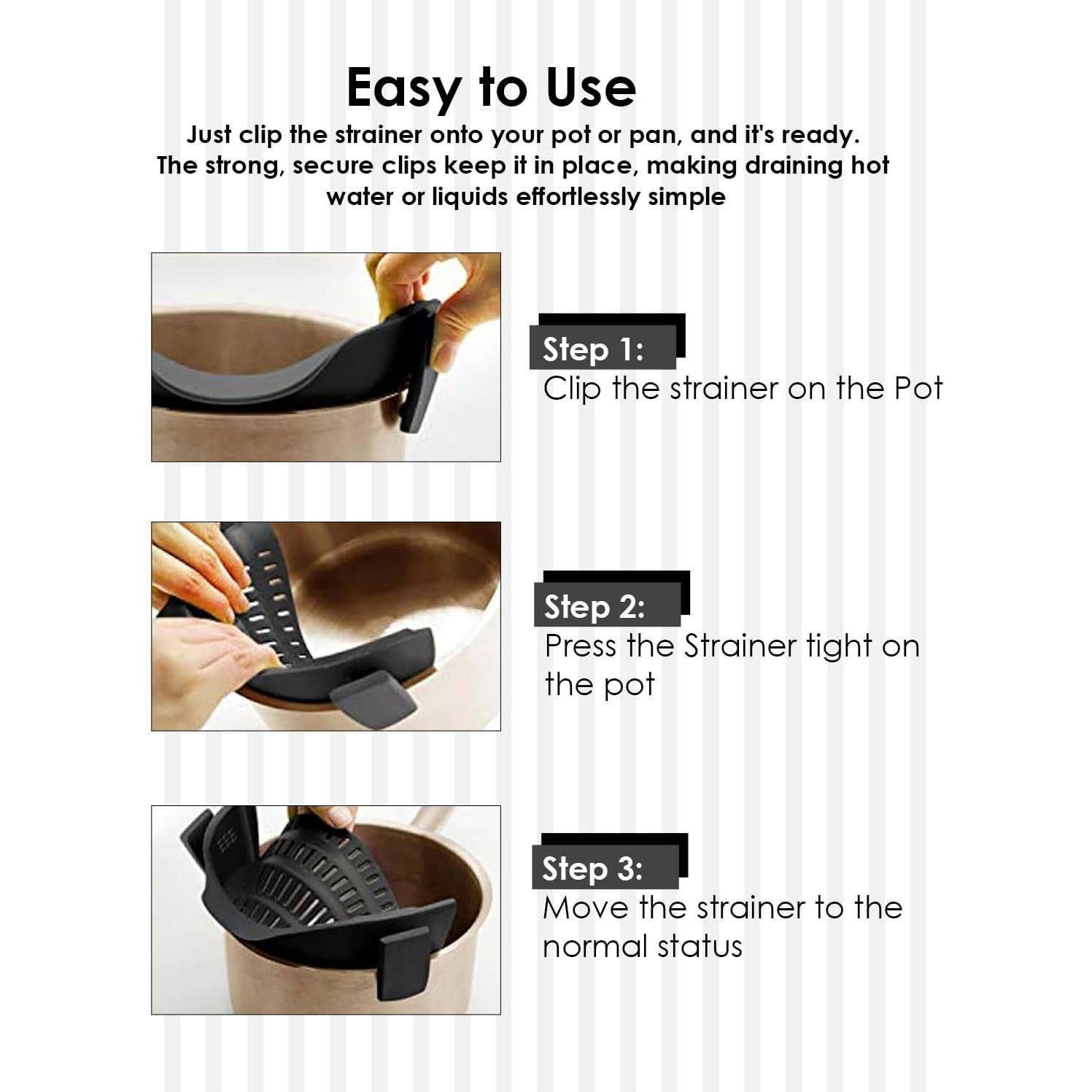 Easy to Use

Just clip the strainer onto your pot or pan, and it's ready. The strong, secure clips keep it in place, making draining hot water or liquids effortlessly simple

Step 1:
Clip the strainer on the Pot

Step 2:
Press the Strainer tight on the pot

Step 3:
Move the strainer to the normal status