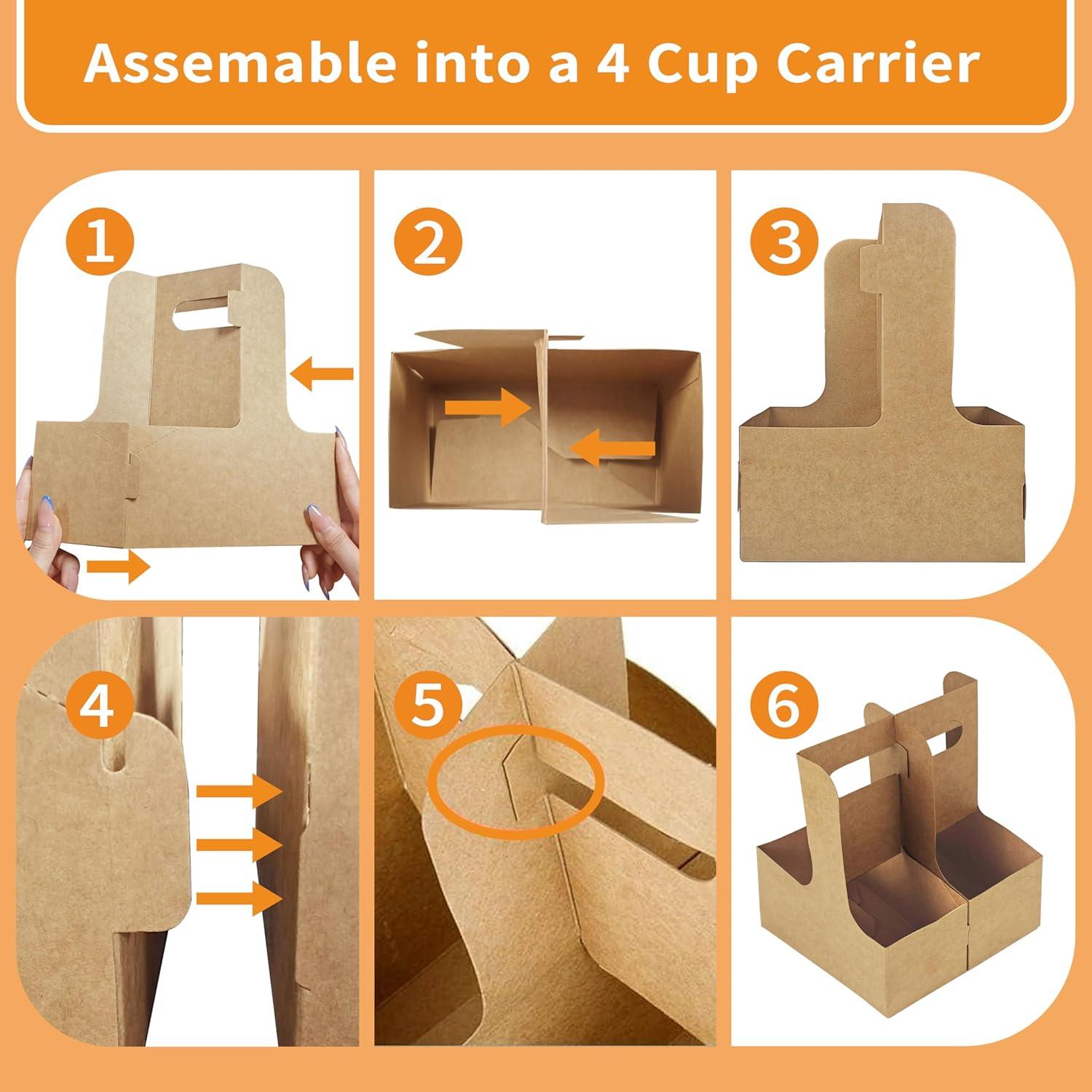 Assemable into a 4 Cup Carrier

1

2

3

4

5

6