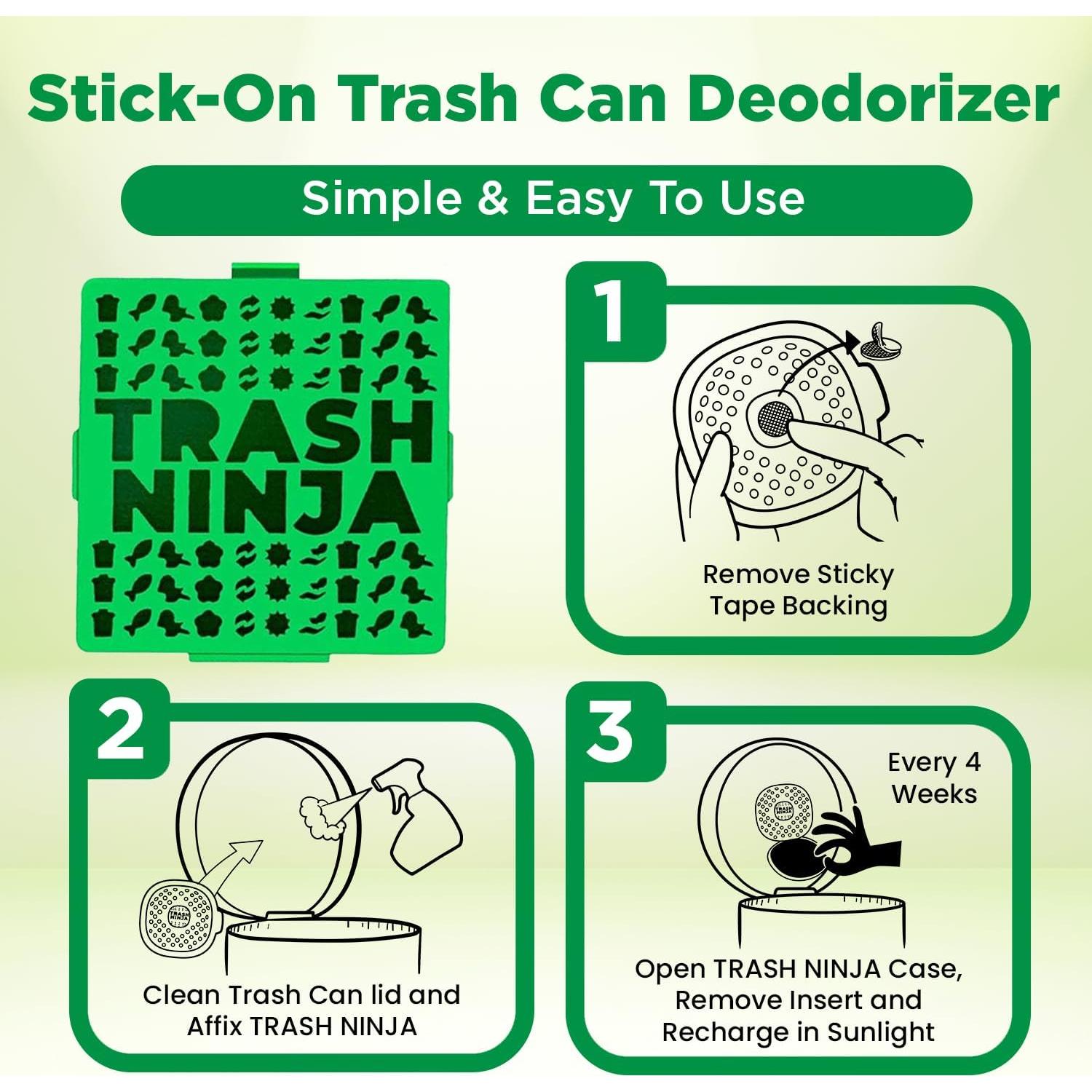 Stick-On Trash Can Deodorizer

Simple & Easy To Use

TRASH NINJA

1

Remove Sticky Tape Backing

2

TRASH NINJA

Clean Trash Can lid and Affix TRASH NINJA

3

Every 4 Weeks

TRASH NINJA

Open TRASH NINJA Case, Remove Insert and Recharge in Sunlight