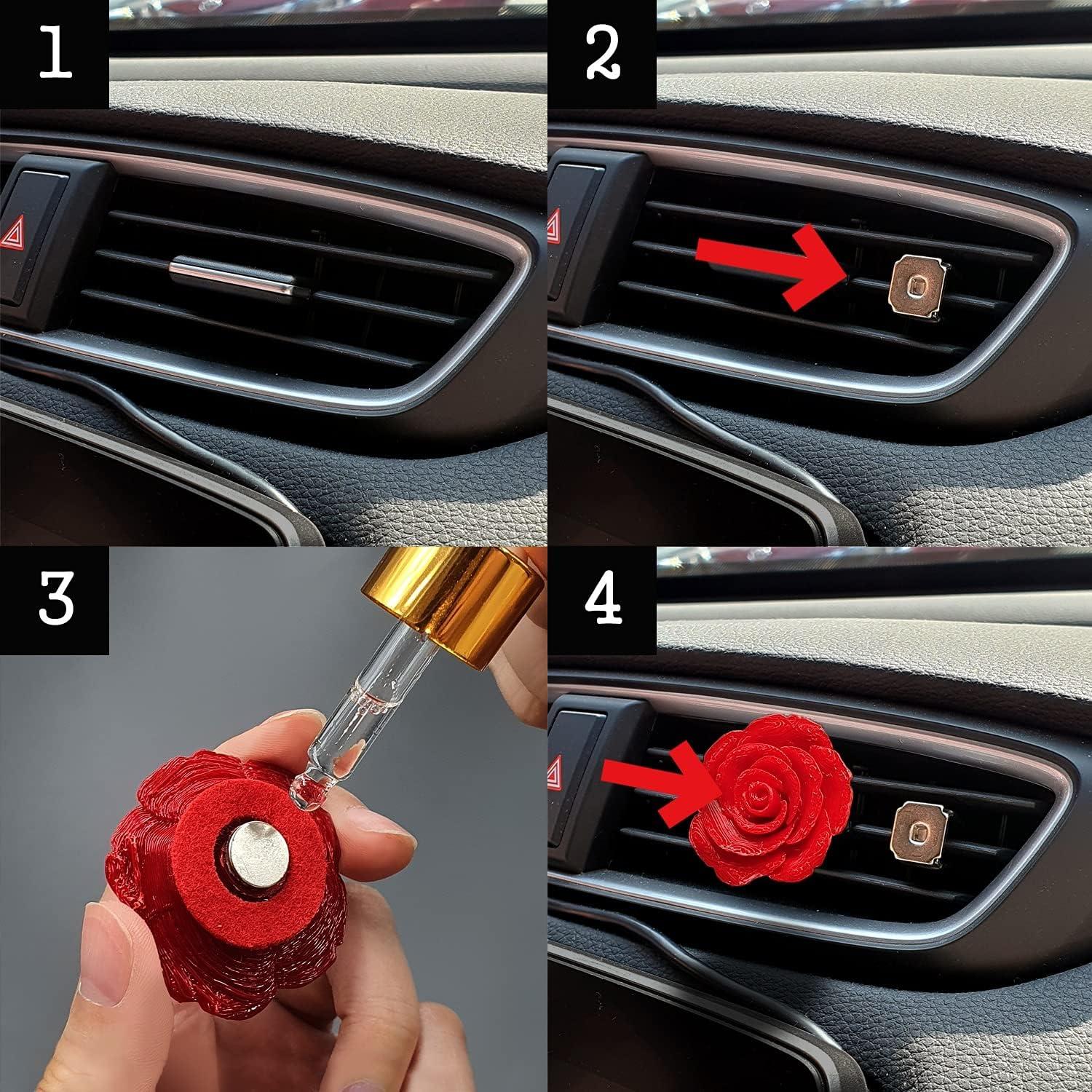 1

2

3

4