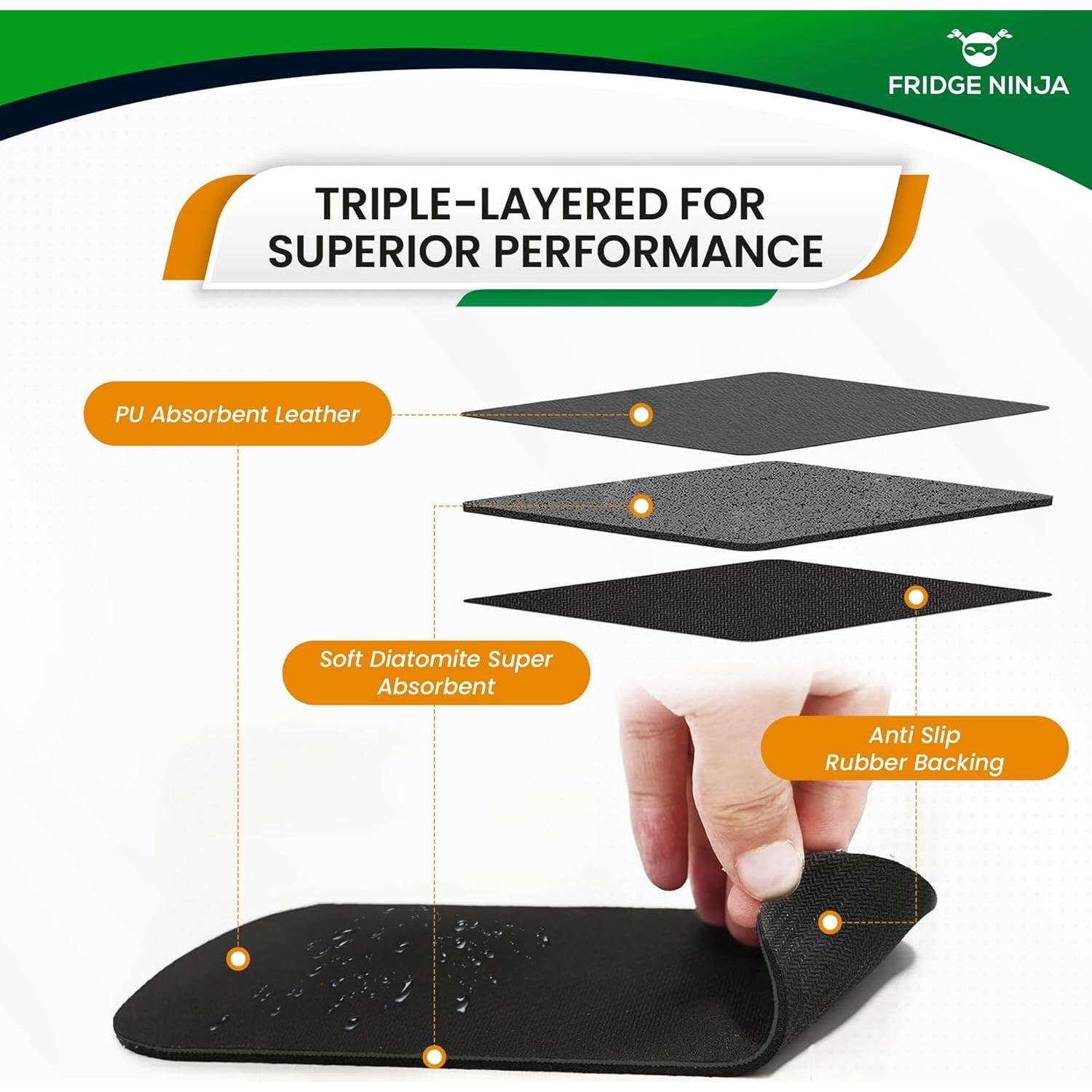 FRIDGE NINJA

TRIPLE-LAYERED FOR SUPERIOR PERFORMANCE

PU Absorbent Leather

Soft Diatomite Super Absorbent

Anti Slip Rubber Backing