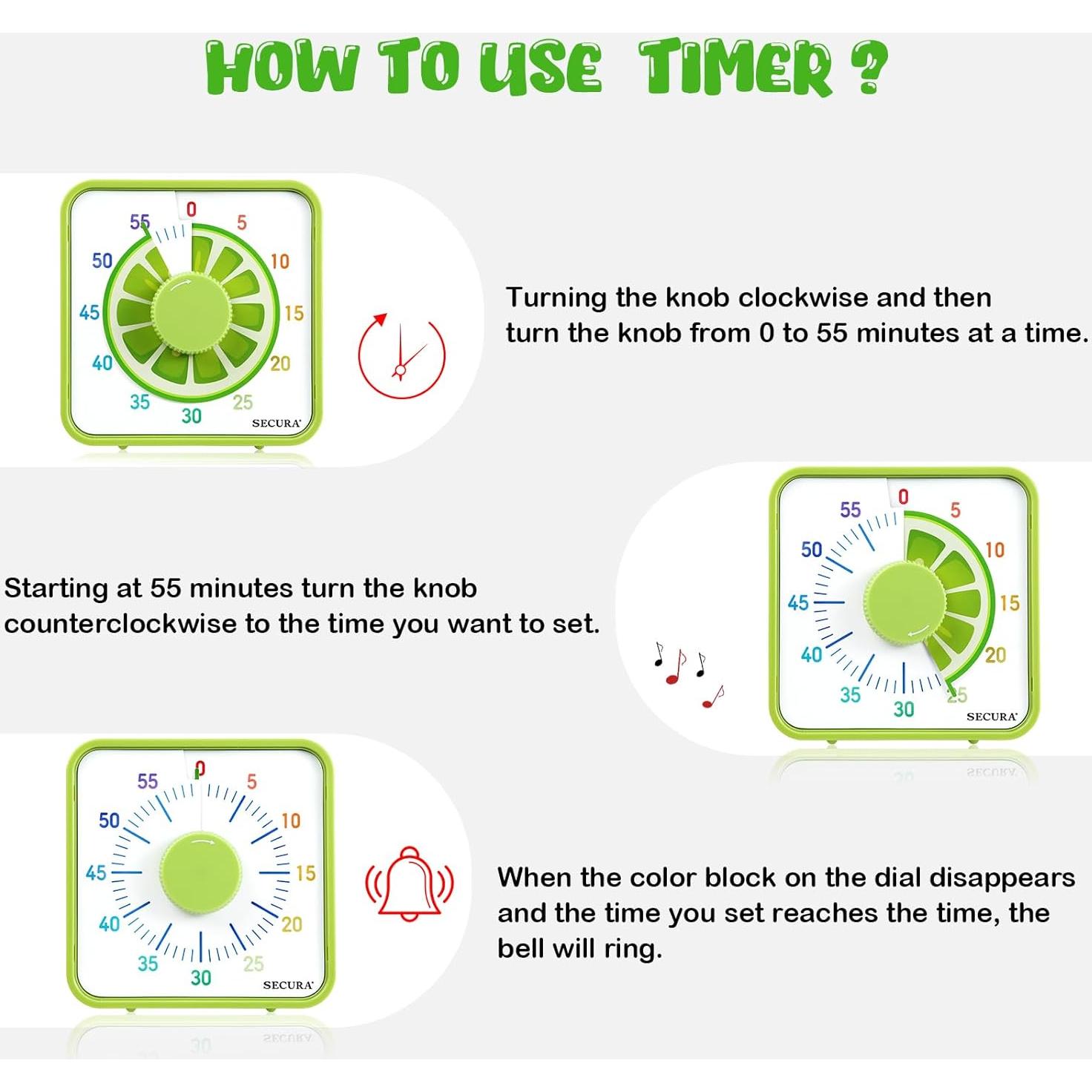 HOW TO USE TIMER ?

55 0 5 10 15 20 25 30 35 40 45 50
SECURA

Turning the knob clockwise and then turn the knob from 0 to 55 minutes at a time.

Starting at 55 minutes turn the knob counterclockwise to the time you want to set.

55 0 5 10 15 20 25 30 35 40 45 50
SECURA

55 0 5 10 15 20 25 30 35 40 45 50
SECURA

When the color block on the dial disappears and the time you set reaches the time, the bell will ring.