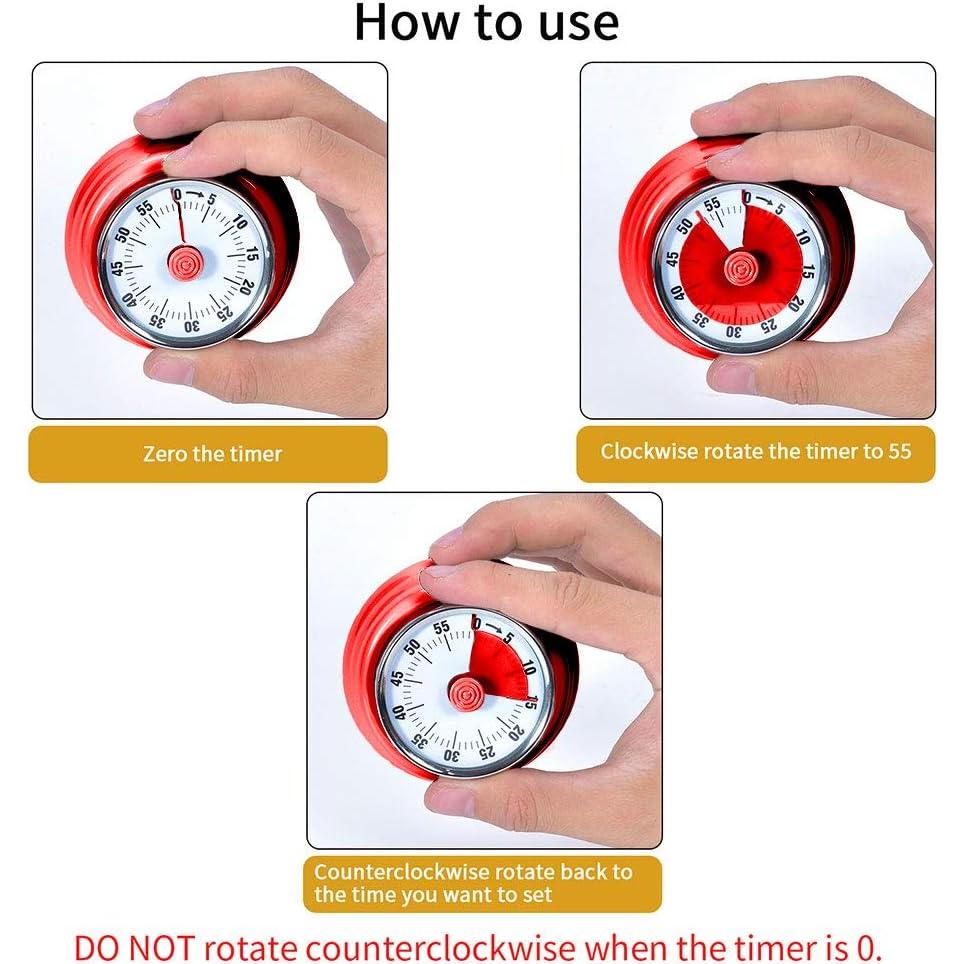 How to use

0 5 10 15 20 25 30 35 40 45 50 55

Zero the timer

0 5 10 15 20 25 30 35 40 45 50 55

Clockwise rotate the timer to 55

0 5 10 15 20 25 30 35 40 45 50 55

Counterclockwise rotate back to the time you want to set

DO NOT rotate counterclockwise when the timer is 0.