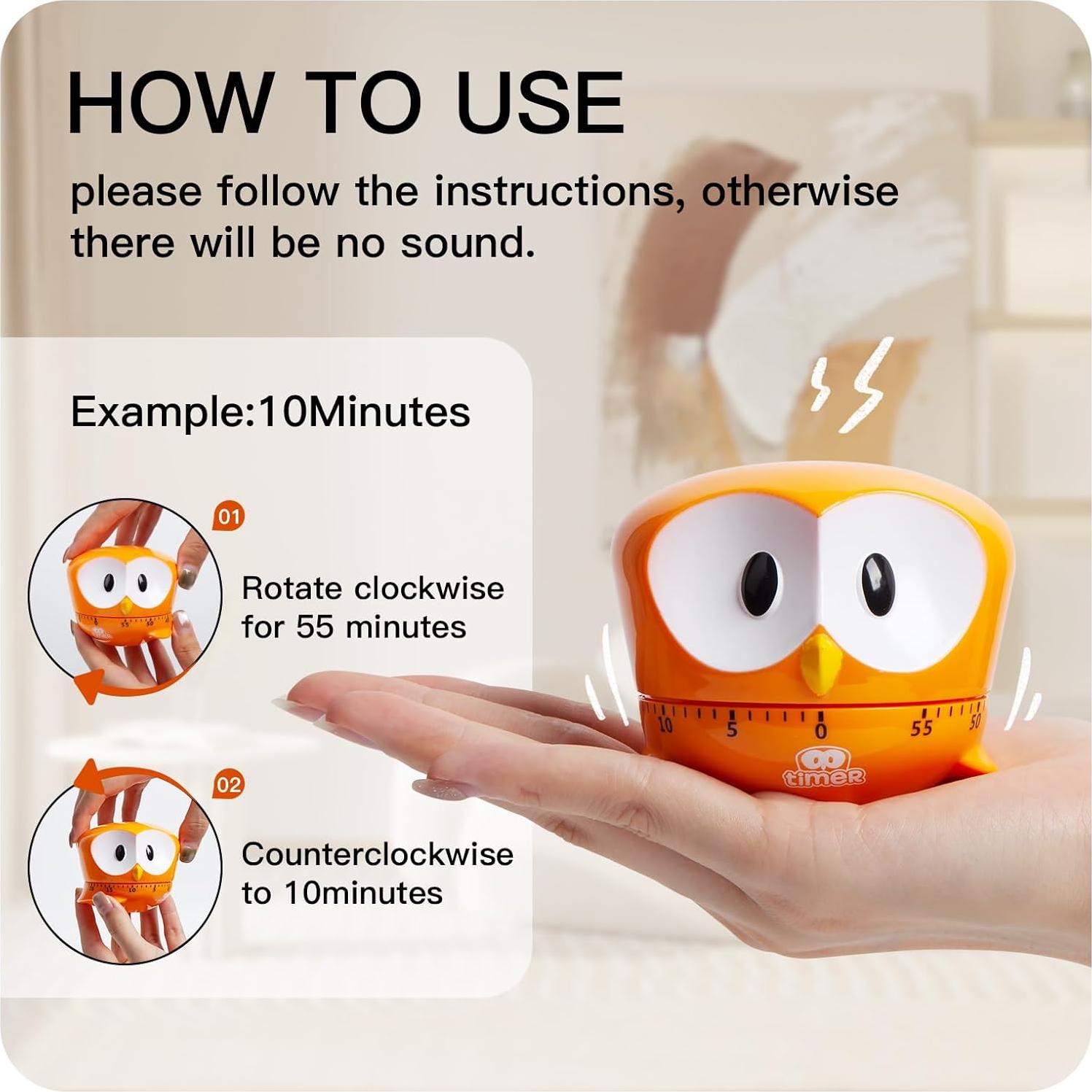 HOW TO USE

please follow the instructions, otherwise there will be no sound.

Example:10Minutes

01

Rotate clockwise for 55 minutes

02

Counterclockwise to 10minutes

10 5 0 55 50

timer