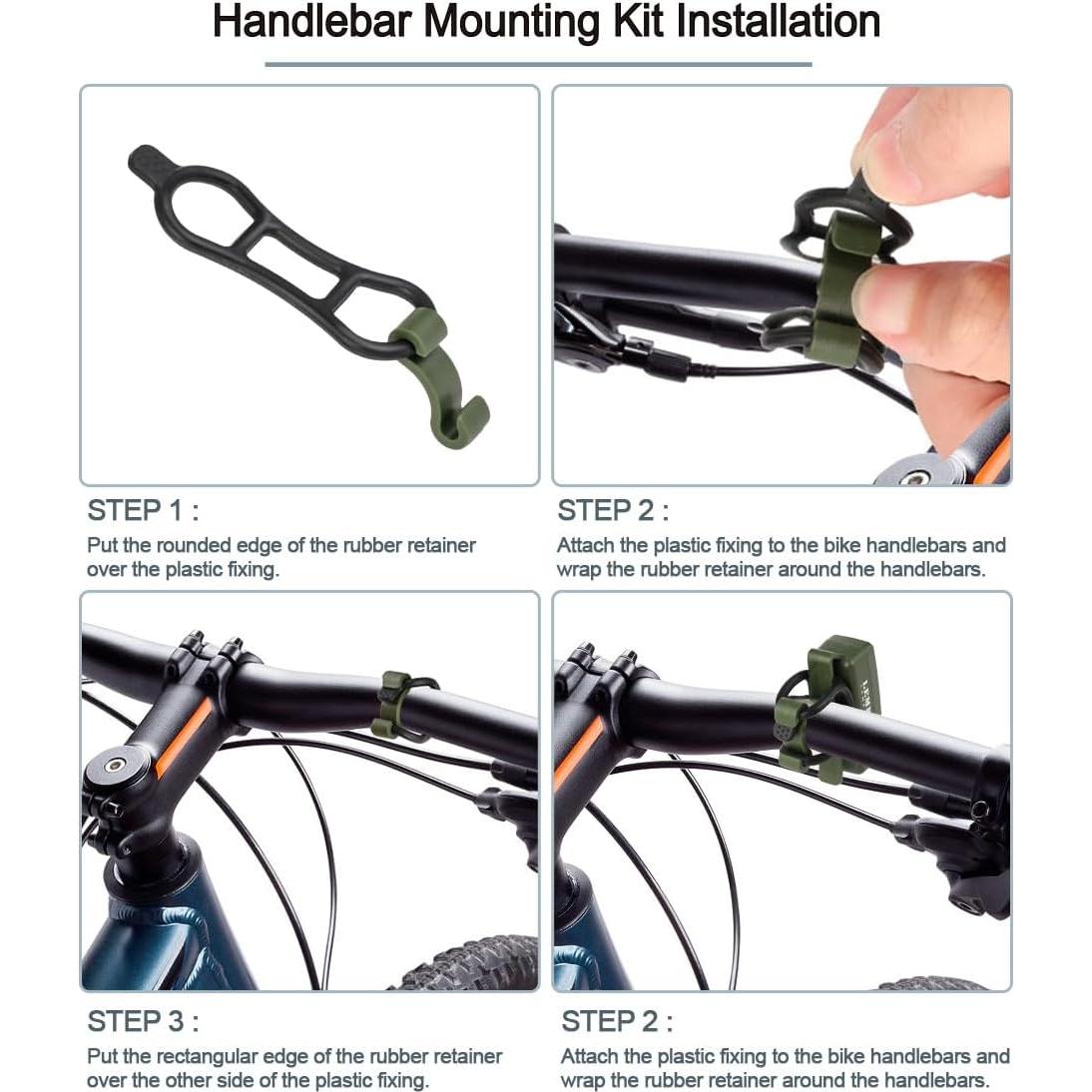 Handlebar Mounting Kit Installation

STEP 1 :
Put the rounded edge of the rubber retainer over the plastic fixing.

STEP 2 :
Attach the plastic fixing to the bike handlebars and wrap the rubber retainer around the handlebars.

STEP 3 :
Put the rectangular edge of the rubber retainer over the other side of the plastic fixing.

STEP 2 :
Attach the plastic fixing to the bike handlebars and wrap the rubber retainer around the handlebars.