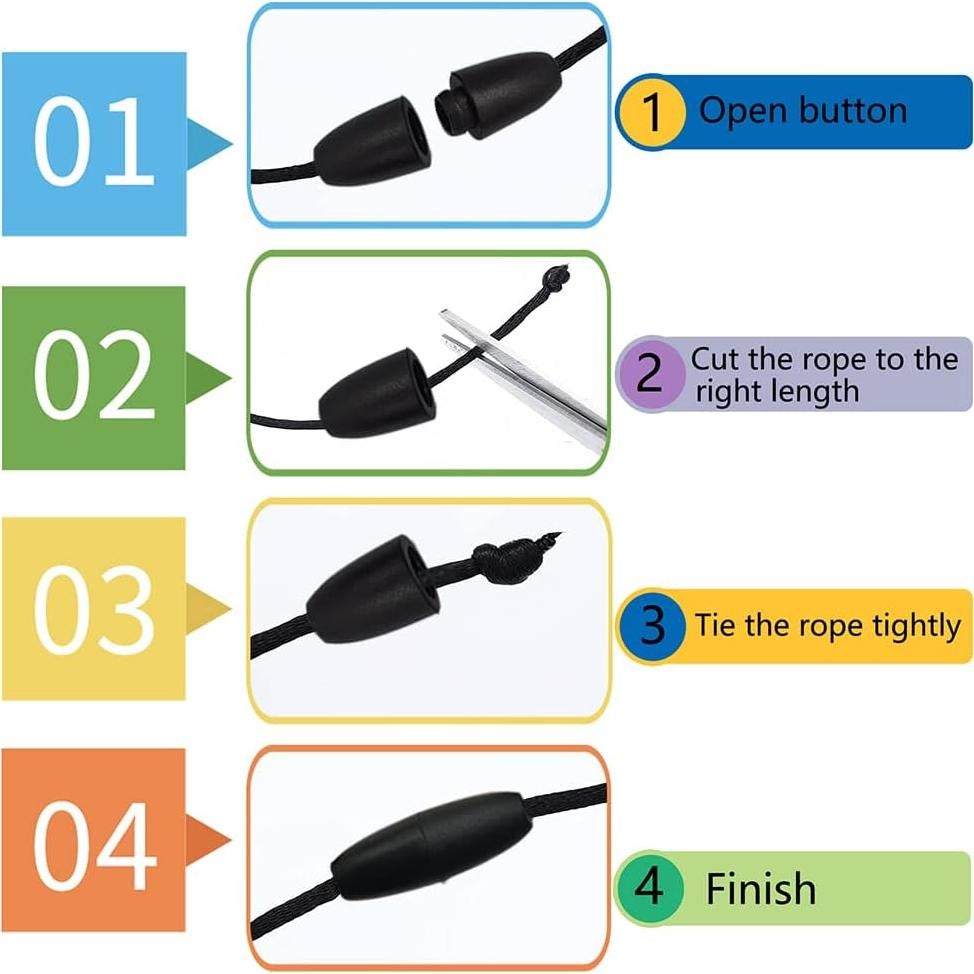 01

1 Open button

02

2 Cut the rope to the right length

03

3 Tie the rope tightly

04

4 Finish