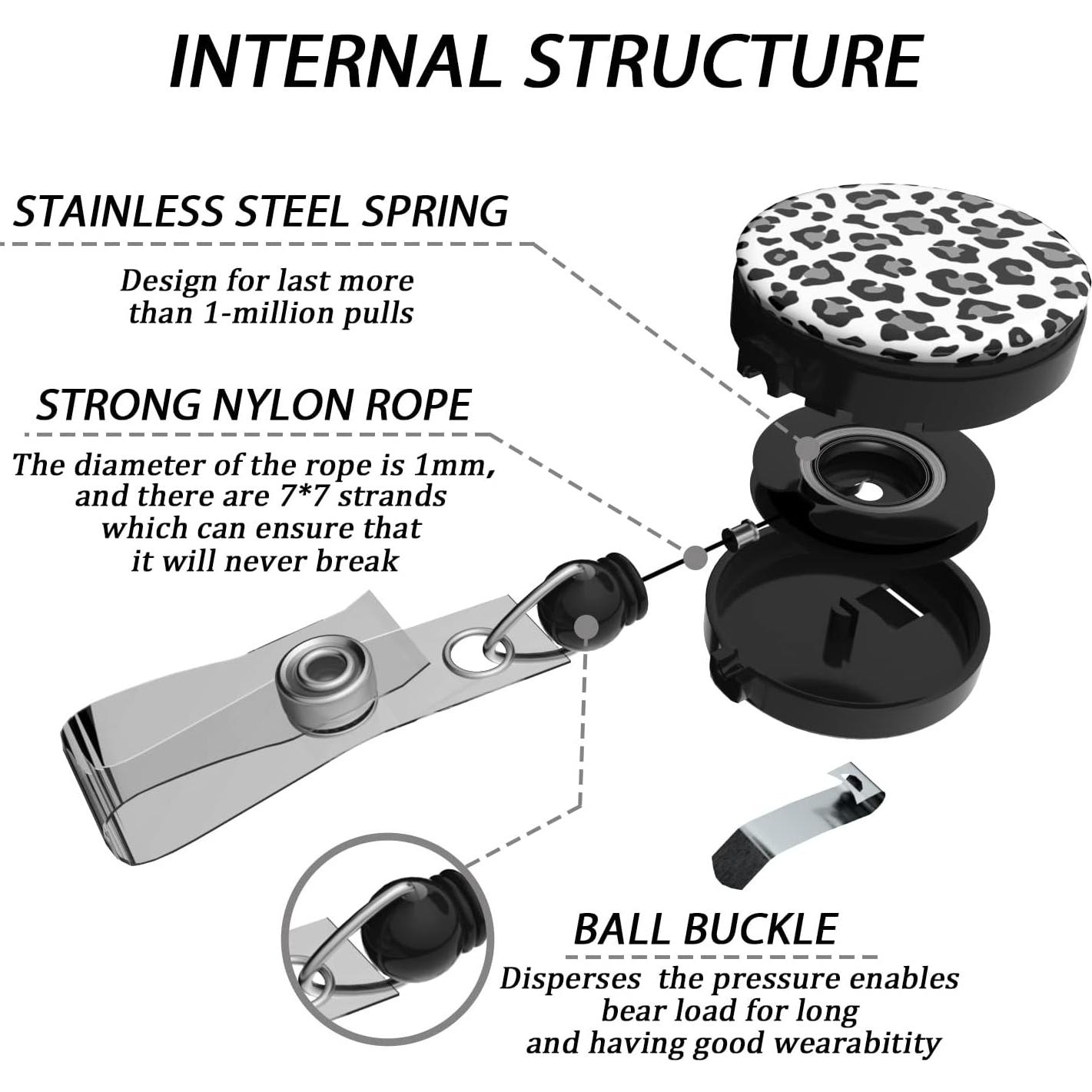 INTERNAL STRUCTURE

STAINLESS STEEL SPRING

Design for last more than 1-million pulls

STRONG NYLON ROPE

The diameter of the rope is 1mm, and there are 7*7 strands which can ensure that it will never break

BALL BUCKLE

Disperses the pressure enables bear load for long and having good wearabitity