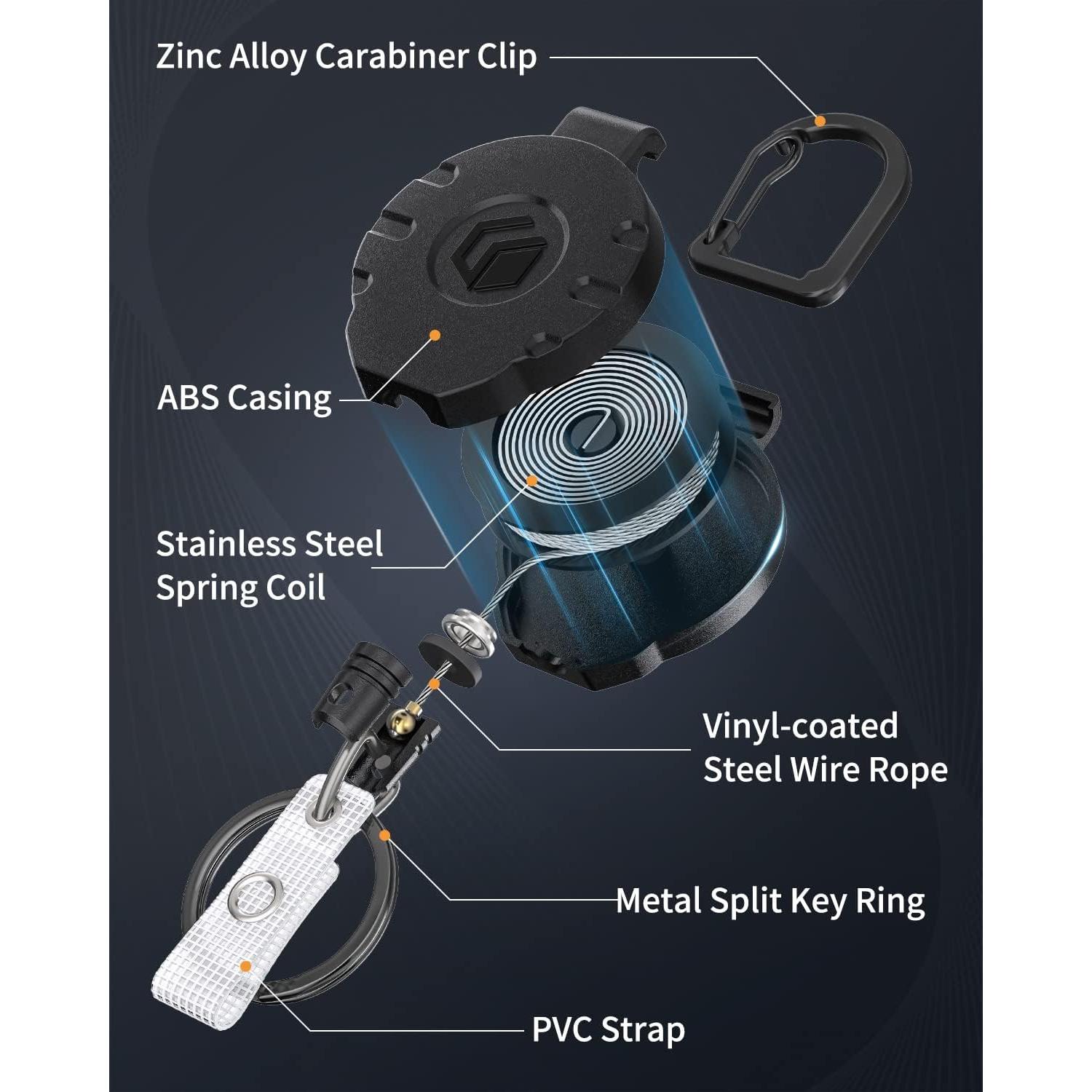 Zinc Alloy Carabiner Clip

ABS Casing

Stainless Steel Spring Coil

Vinyl-coated Steel Wire Rope

Metal Split Key Ring

PVC Strap