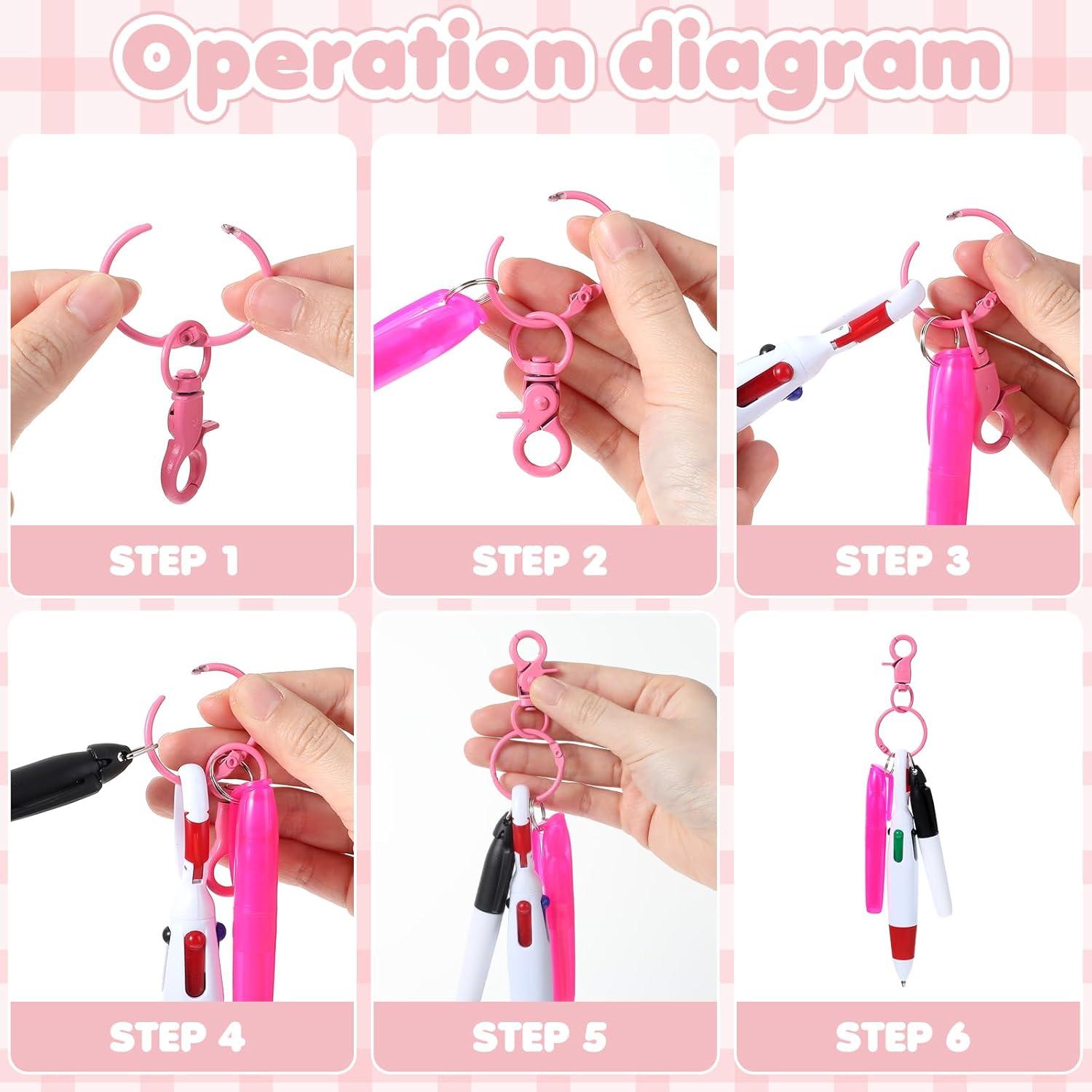 Operation diagram

STEP 1

STEP 2

STEP 3

STEP 4

STEP 5

STEP 6