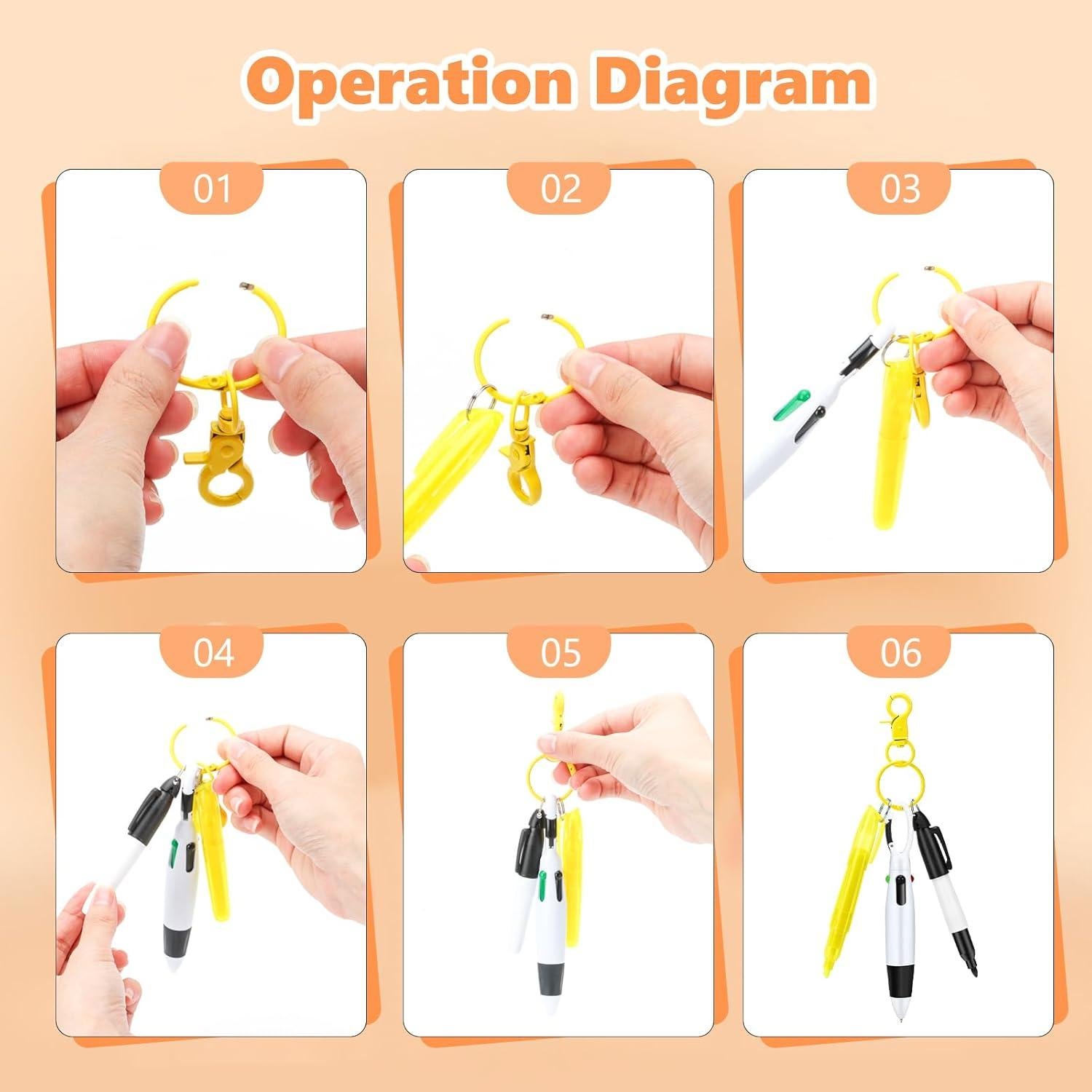 Operation Diagram

01

02

03

04

05

06