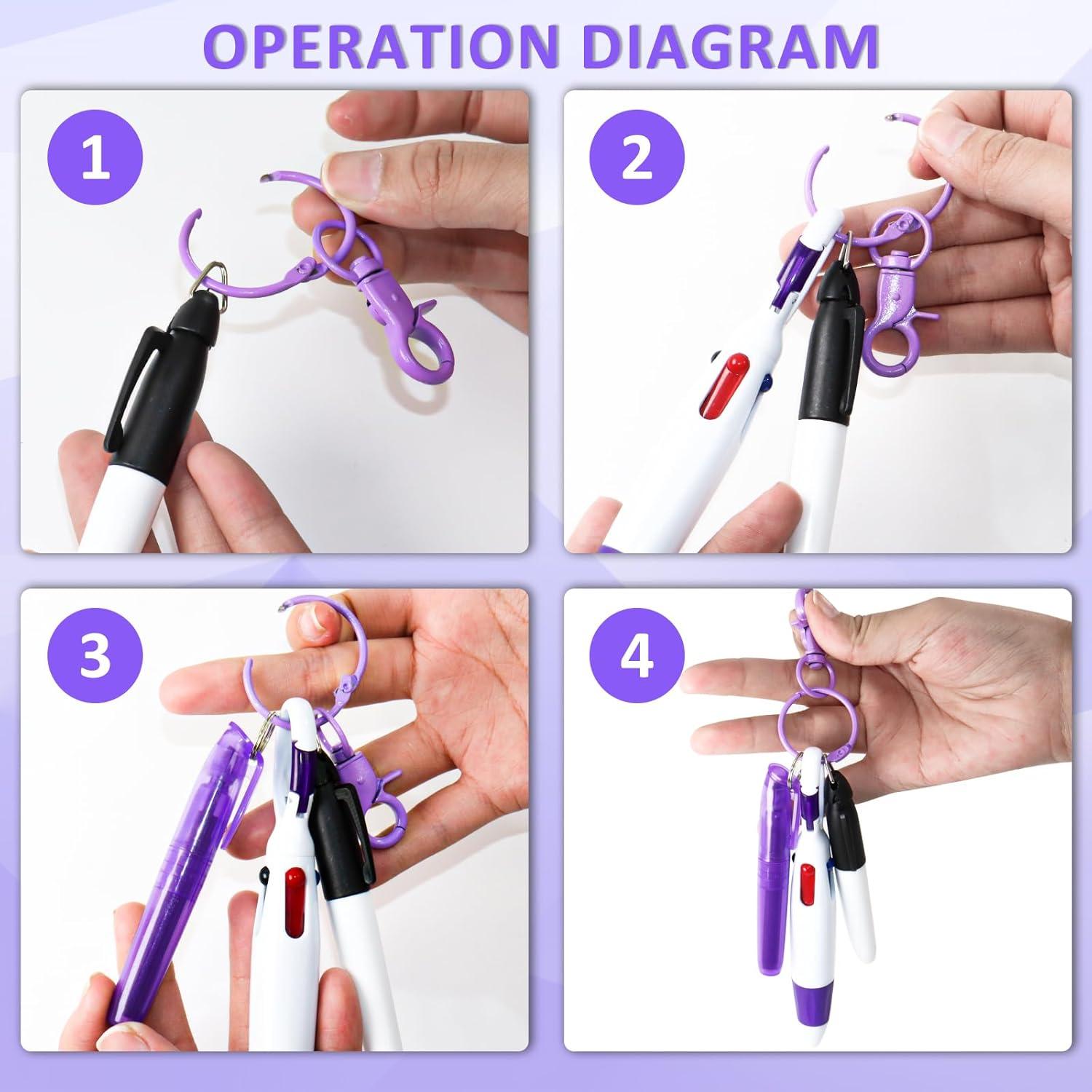 OPERATION DIAGRAM

1

2

3

4