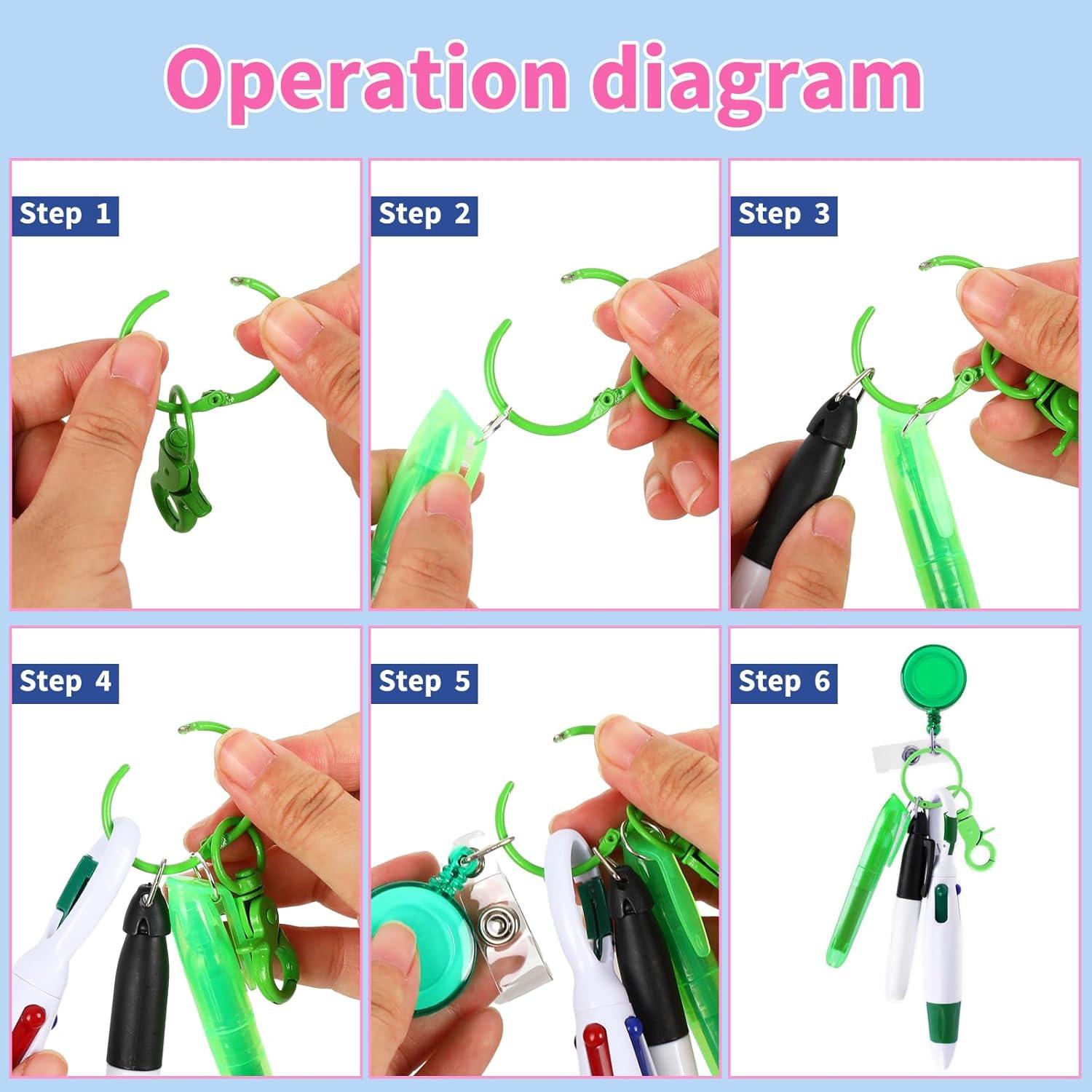 Operation diagram

Step 1

Step 2

Step 3

Step 4

Step 5

Step 6